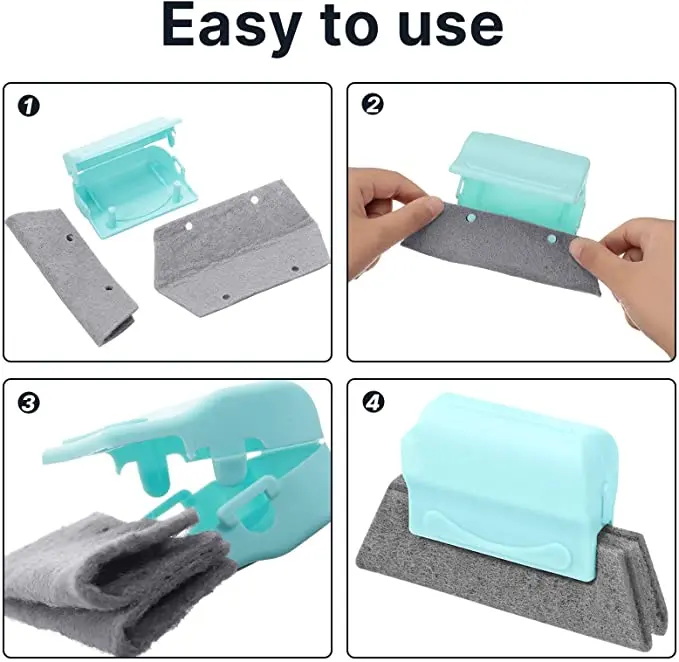 Easy to use

1

2

3

4