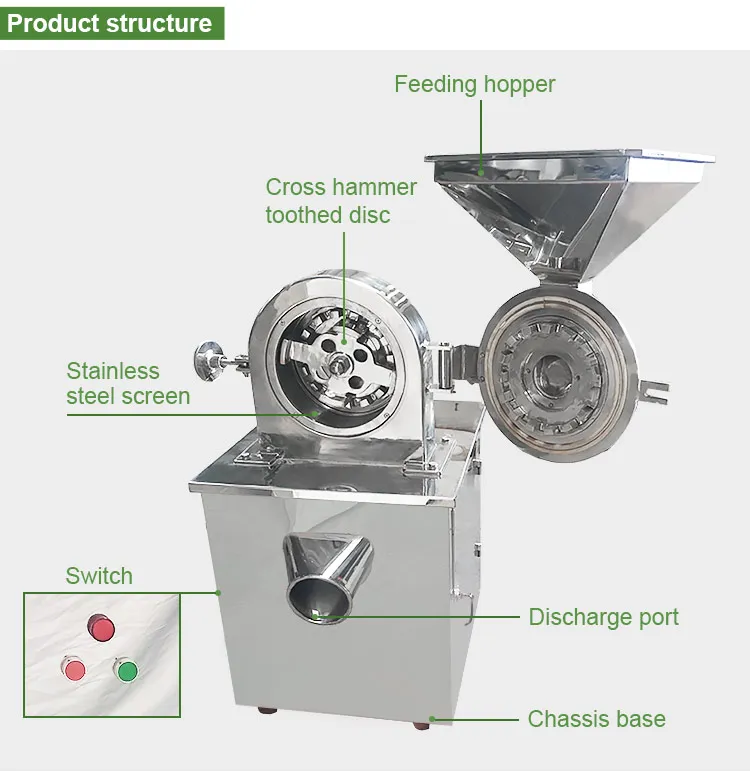 Product structure

Feeding hopper

Cross hammer toothed disc

Stainless steel screen

Switch

Discharge port

Chassis base