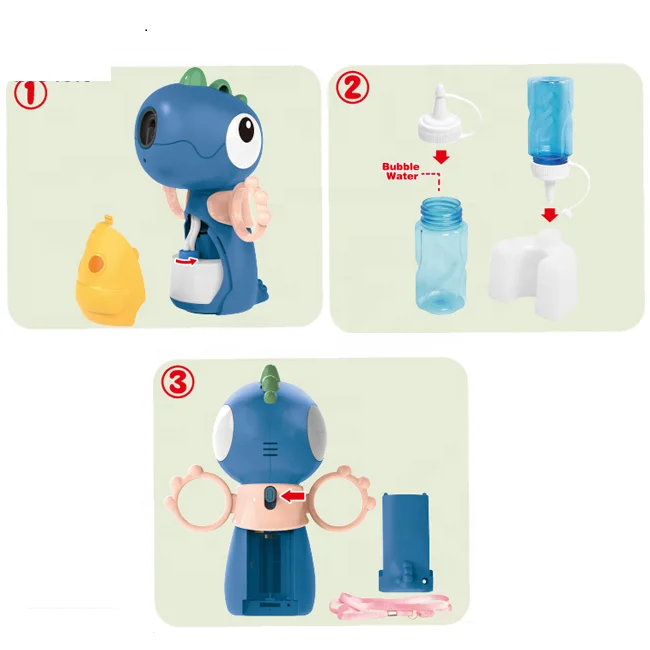 ①

②

Bubble Water

③