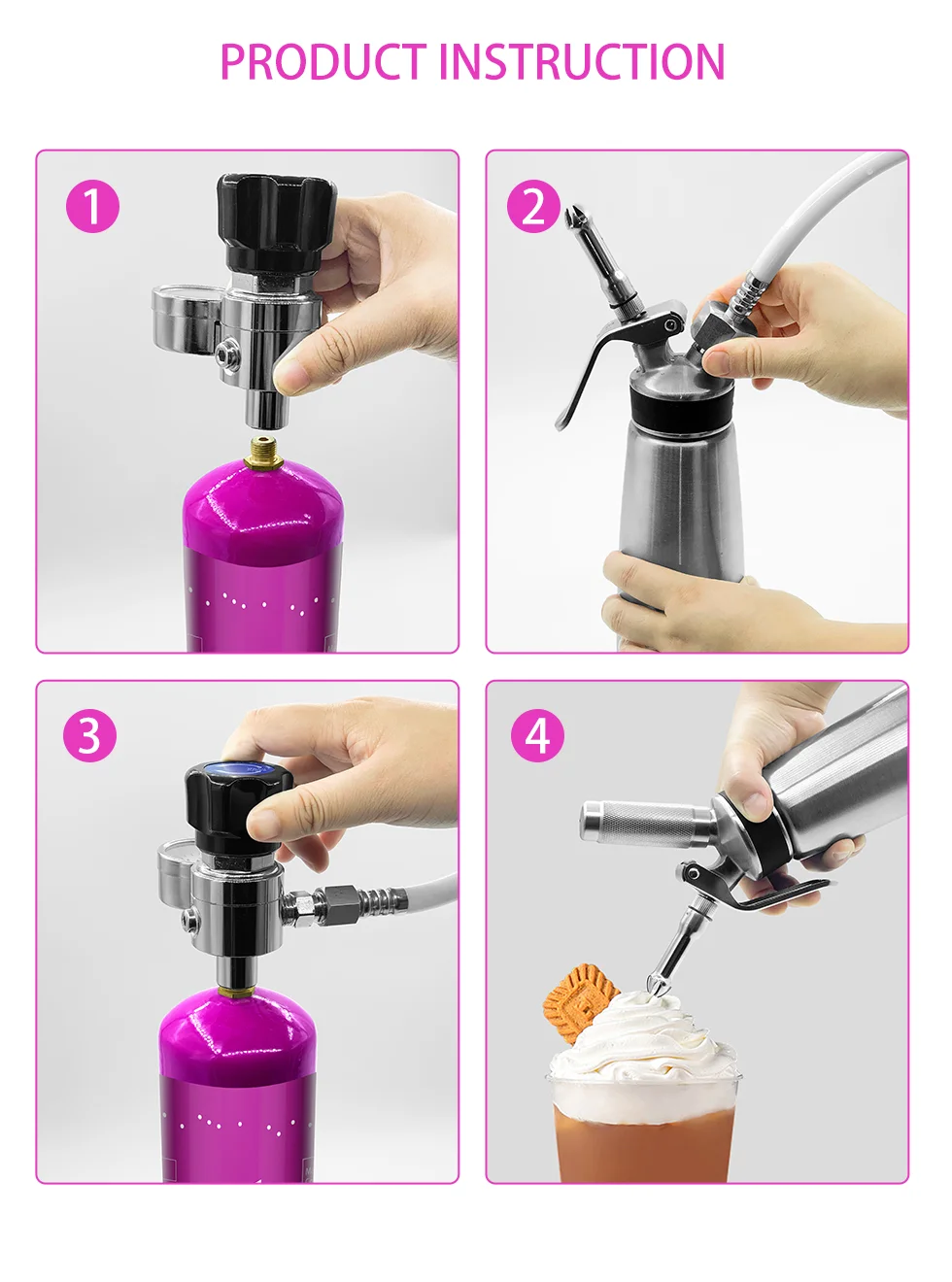 PRODUCT INSTRUCTION

1

2

3

4