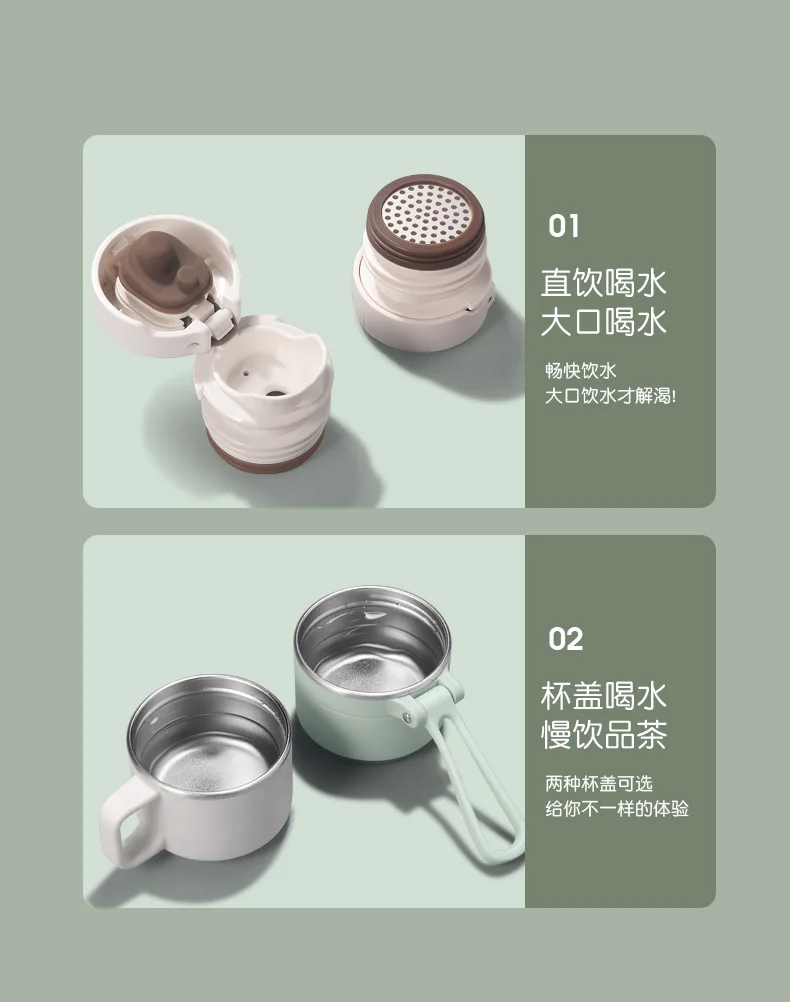 01

直饮喝水
大口喝水

畅快饮水
大口饮水才解渴!

02

杯盖喝水
慢饮品茶

两种杯盖可选
给你不一样的体验