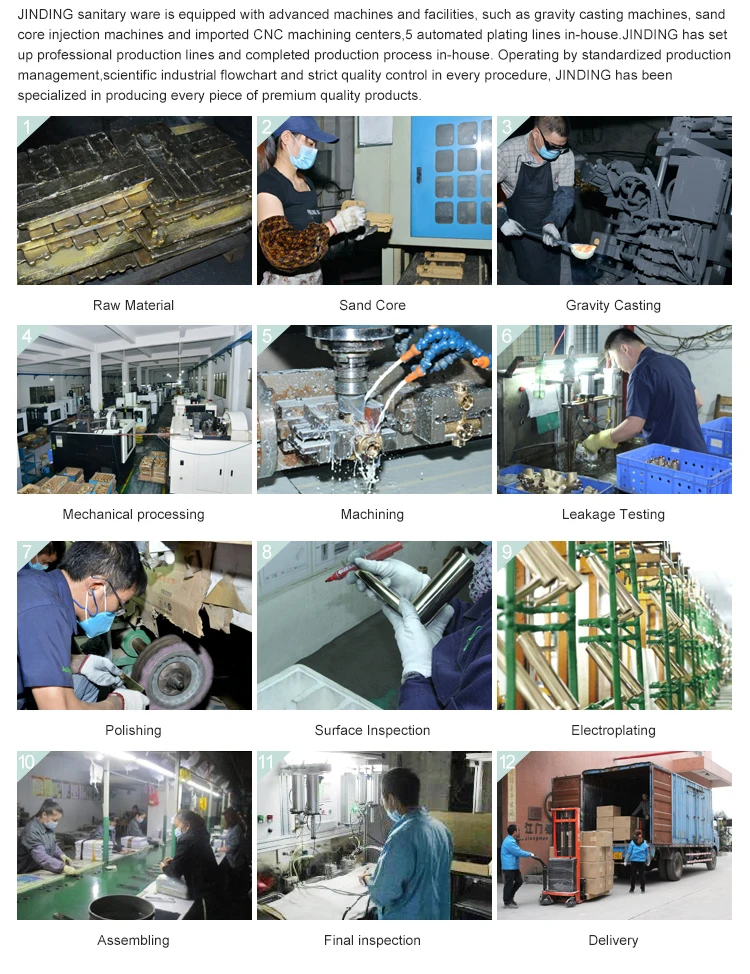 JINDING sanitary ware is equipped with advanced machines and facilities, such as gravity casting machines, sand core injection machines and imported CNC machining centers,5 automated plating lines in-house.JINDING has set up professional production lines and completed production process in-house. Operating by standardized production management,scientific industrial flowchart and strict quality control in every procedure, JINDING has been specialized in producing every piece of premium quality products.

1
Raw Material

2
Sand Core

3
Gravity Casting

4
Mechanical processing

5
Machining

6
Leakage Testing

7
Polishing

8
Surface Inspection

9
Electroplating

10
Assembling

11
Final inspection

12
Delivery