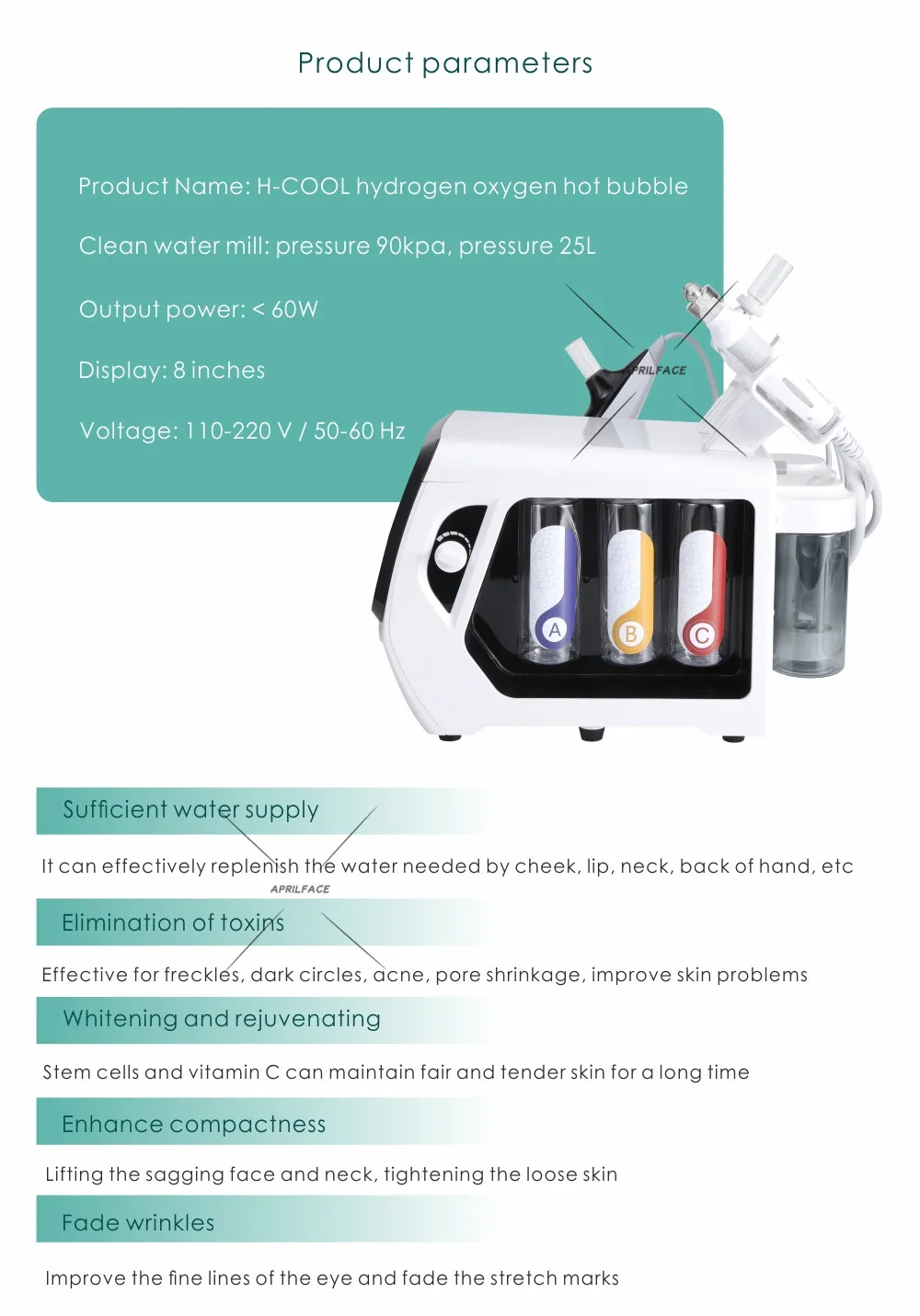 Product parameters

Product Name: H-COOL hydrogen oxygen hot bubble

Clean water mill: pressure 90kpa, pressure 25L

Output power: < 60W

Display: 8 inches

Voltage: 110-220 V / 50-60 Hz

APRILFACE

A

B

C

Sufficient water supply

It can effectively replenish the water needed by cheek, lip, neck, back of hand, etc

APRILFACE

Elimination of toxins

Effective for freckles, dark circles, acne, pore shrinkage, improve skin problems

Whitening and rejuvenating

Stem cells and vitamin C can maintain fair and tender skin for a long time

Enhance compactness

Lifting the sagging face and neck, tightening the loose skin

Fade wrinkles

Improve the fine lines of the eye and fade the stretch marks