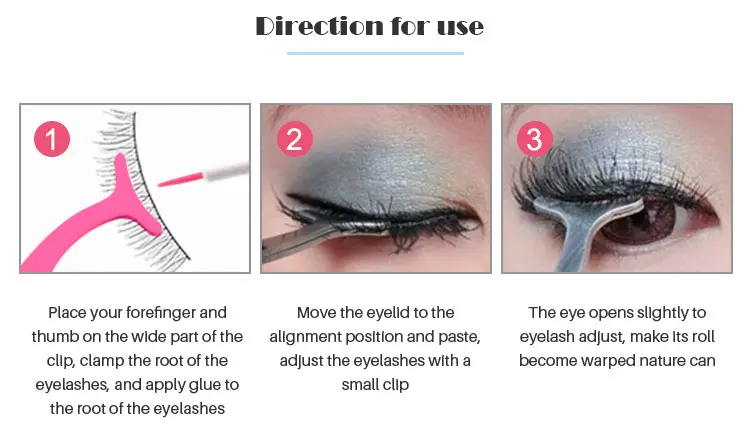 Direction for use

1

Place your forefinger and thumb on the wide part of the clip, clamp the root of the eyelashes, and apply glue to the root of the eyelashes

2

Move the eyelid to the alignment position and paste, adjust the eyelashes with a small clip

3

The eye opens slightly to eyelash adjust, make its roll become warped nature can