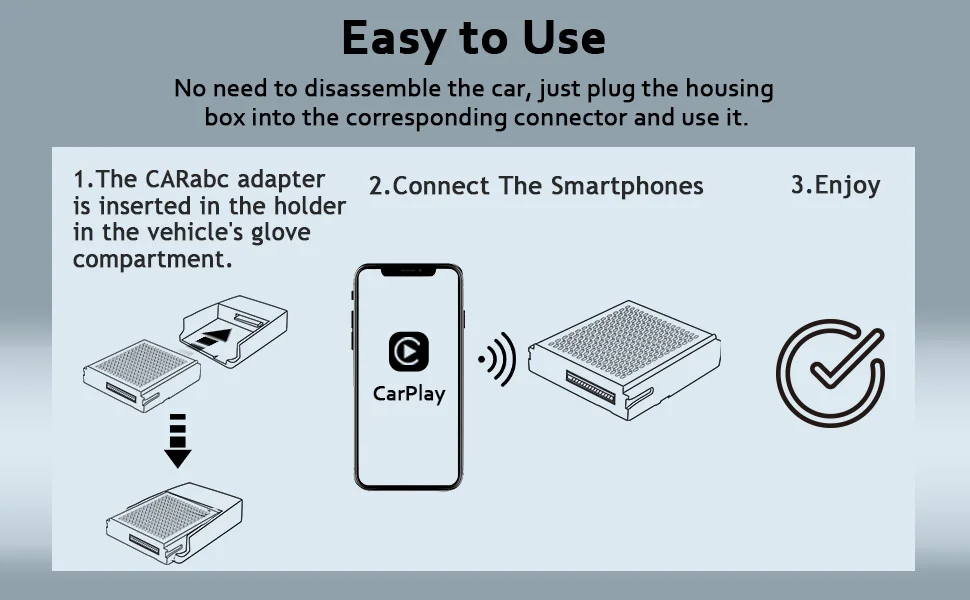 Easy to Use

No need to disassemble the car, just plug the housing box into the corresponding connector and use it.

1.The CARabc adapter is inserted in the holder in the vehicle's glove compartment.

2.Connect The Smartphones

CarPlay

3.Enjoy