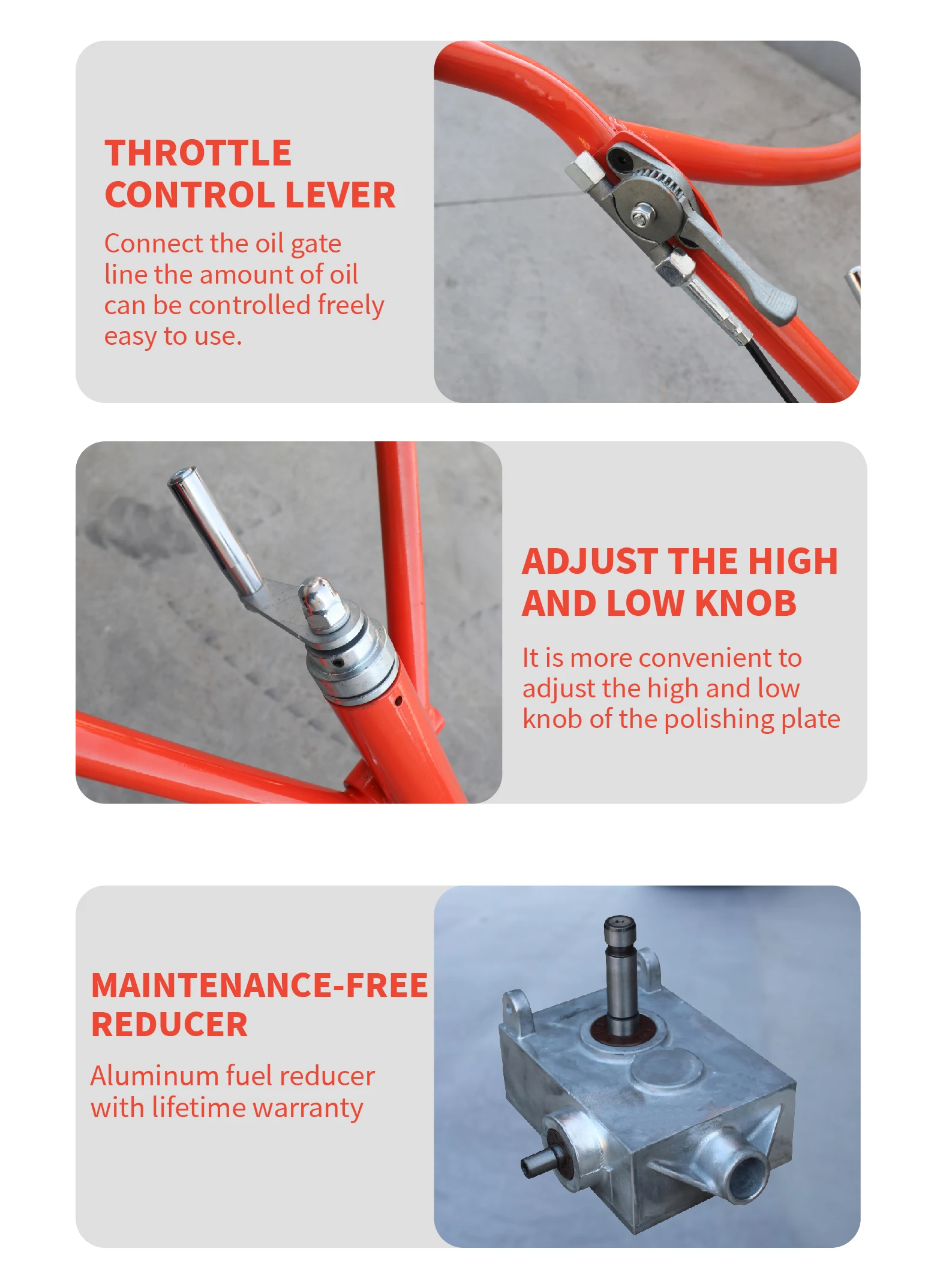 THROTTLE CONTROL LEVER

Connect the oil gate line the amount of oil can be controlled freely easy to use.

ADJUST THE HIGH AND LOW KNOB

It is more convenient to adjust the high and low knob of the polishing plate

MAINTENANCE-FREE REDUCER

Aluminum fuel reducer with lifetime warranty