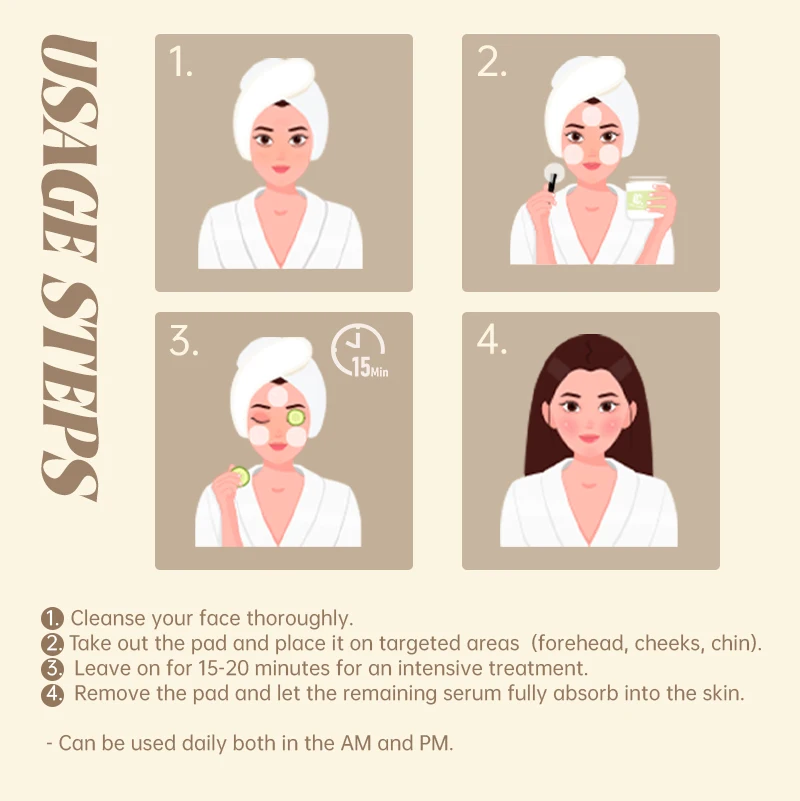 USAGE STEPS

1.

2.

3.

15Min

4.

1. Cleanse your face thoroughly.
2. Take out the pad and place it on targeted areas (forehead, cheeks, chin).
3. Leave on for 15-20 minutes for an intensive treatment.
4. Remove the pad and let the remaining serum fully absorb into the skin.

- Can be used daily both in the AM and PM.