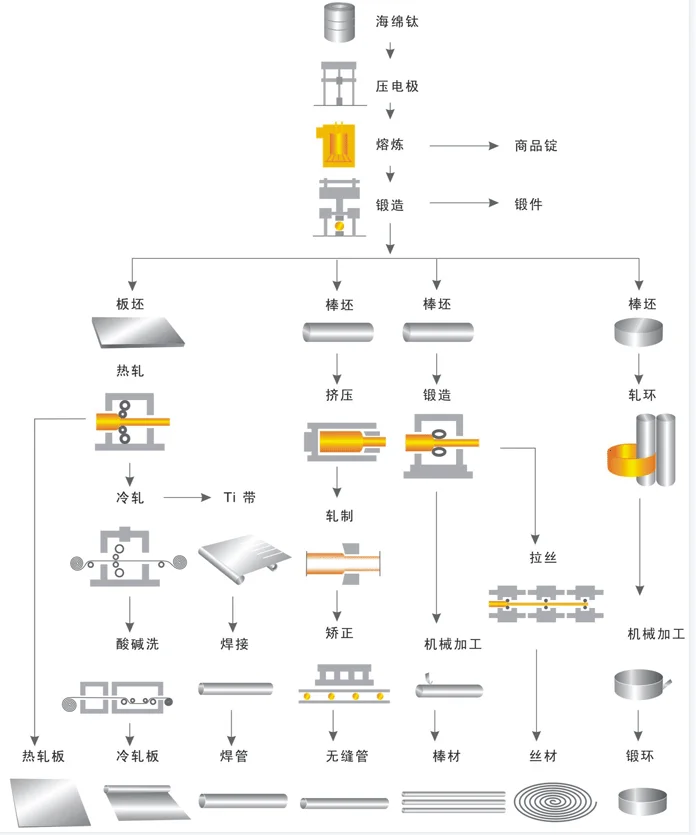 海绵钛

压电极

熔炼

商品锭

锻造

锻件

板坯

棒坯

棒坯

棒坯

热轧

挤压

锻造

轧环

冷轧

Ti 带

轧制

拉丝

酸碱洗

焊接

矫正

机械加工

机械加工

热轧板

冷轧板

焊管

无缝管

棒材

丝材

锻环