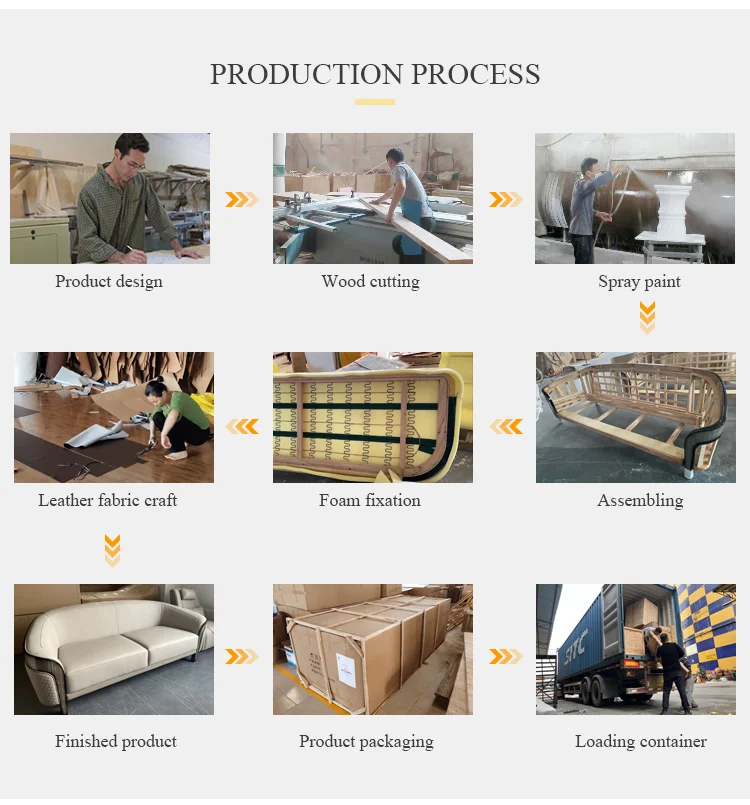 PRODUCTION PROCESS

Product design

Wood cutting

Spray paint

Assembling

Foam fixation

Leather fabric craft

Finished product

Product packaging

SITC

Loading container