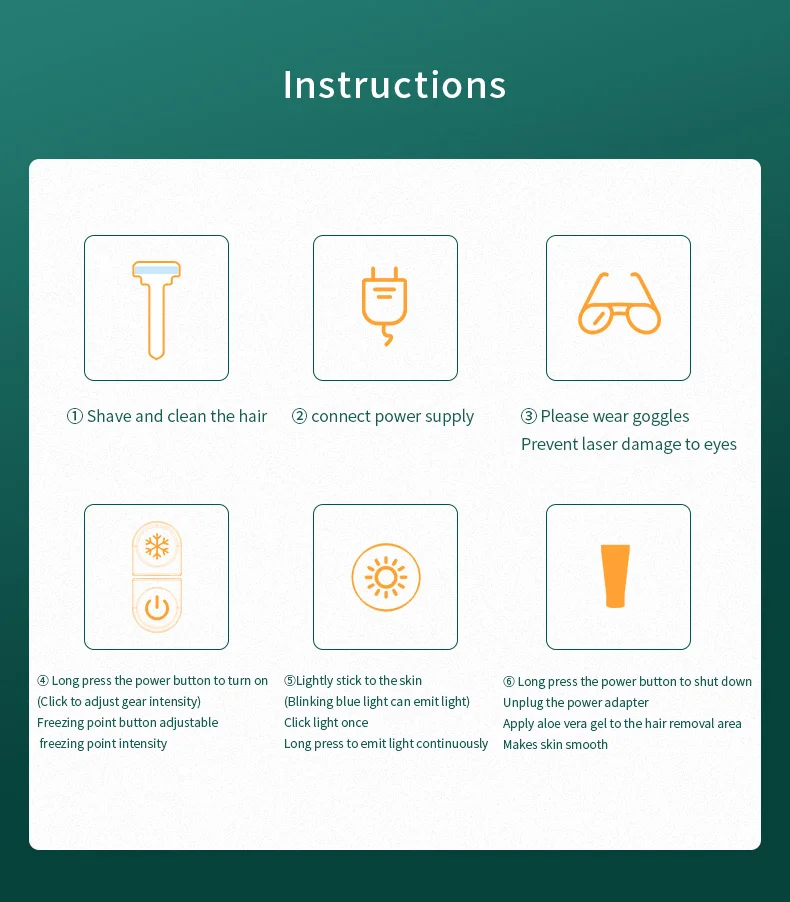 Instructions

① Shave and clean the hair

② connect power supply

③ Please wear goggles
Prevent laser damage to eyes

④ Long press the power button to turn on
(Click to adjust gear intensity)
Freezing point button adjustable
freezing point intensity

⑤Lightly stick to the skin
(Blinking blue light can emit light)
Click light once
Long press to emit light continuously

⑥ Long press the power button to shut down
Unplug the power adapter
Apply aloe vera gel to the hair removal area
Makes skin smooth