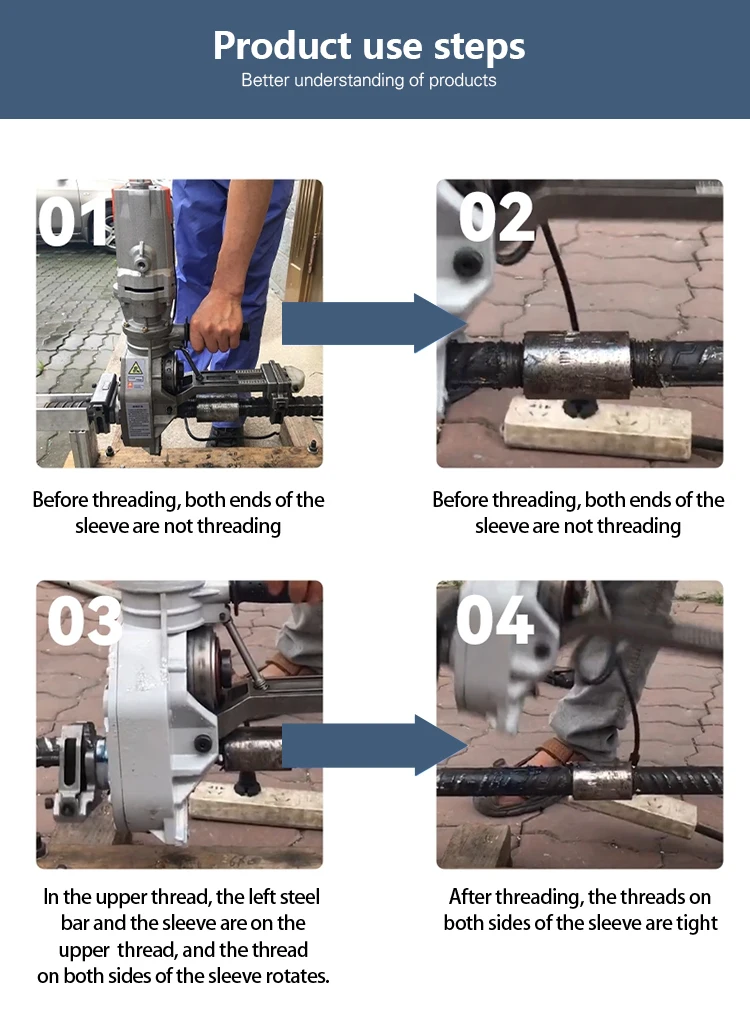 Product use steps
Better understanding of products

01

Before threading, both ends of the sleeve are not threading

02

Before threading, both ends of the sleeve are not threading

03

In the upper thread, the left steel bar and the sleeve are on the upper thread, and the thread on both sides of the sleeve rotates.

04

After threading, the threads on both sides of the sleeve are tight