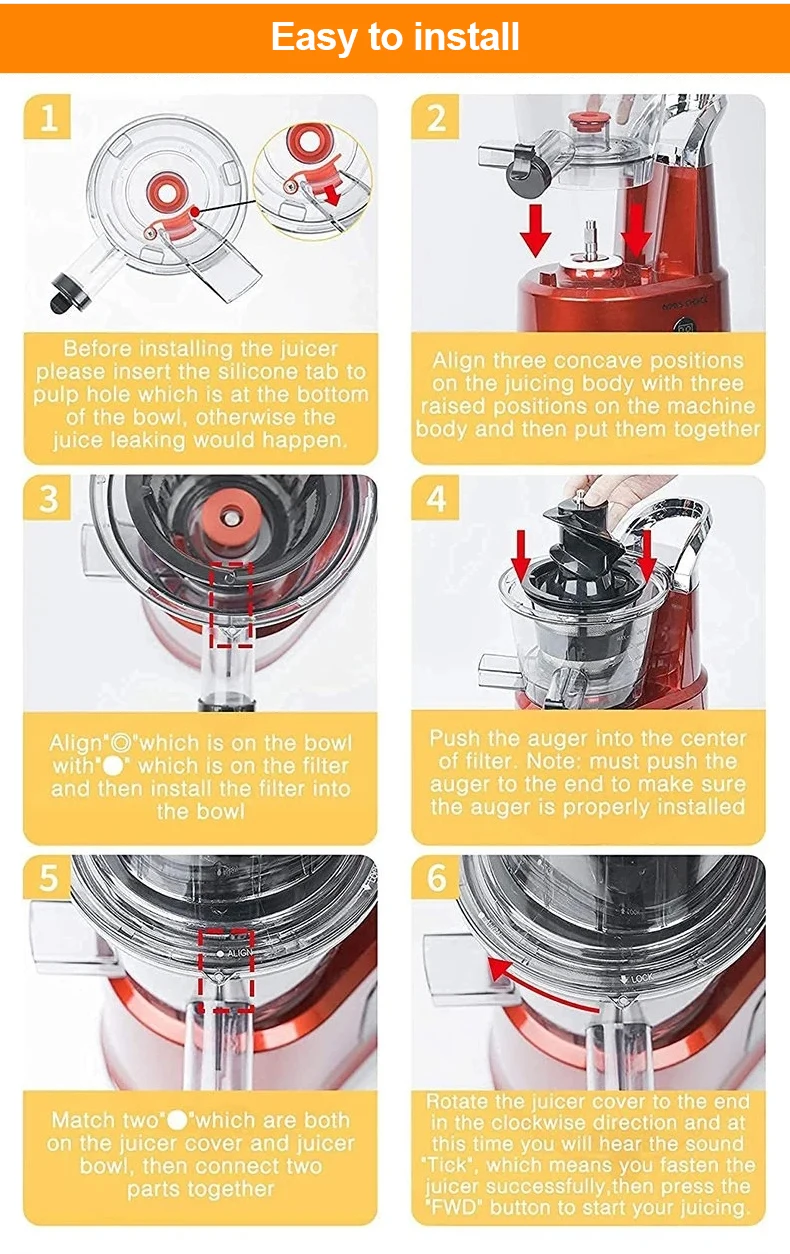 Easy to install

1

Before installing the juicer please insert the silicone tab to pulp hole which is at the bottom of the bowl, otherwise the juice leaking would happen.

2

Align three concave positions on the juicing body with three raised positions on the machine body and then put them together

3

Align"◎"which is on the bowl with"●" which is on the filter and then install the filter into the bowl

4

Push the auger into the center of filter. Note: must push the auger to the end to make sure the auger is properly installed

5

ALIGN

Match two"●"which are both on the juicer cover and juicer bowl, then connect two parts together

6

LOCK

Rotate the juicer cover to the end in the clockwise direction and at this time you will hear the sound "Tick", which means you fasten the juicer successfully,then press the "FWD" button to start your juicing.