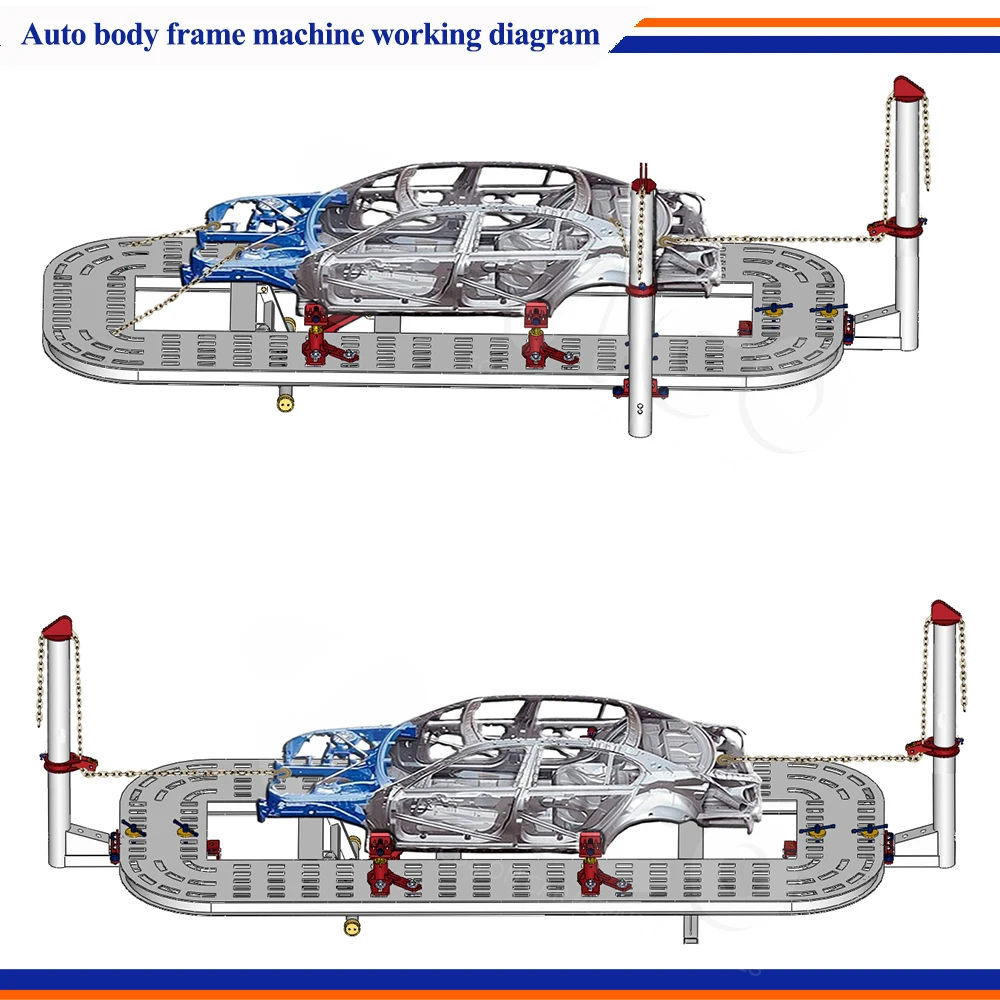 Auto body frame machine working diagram