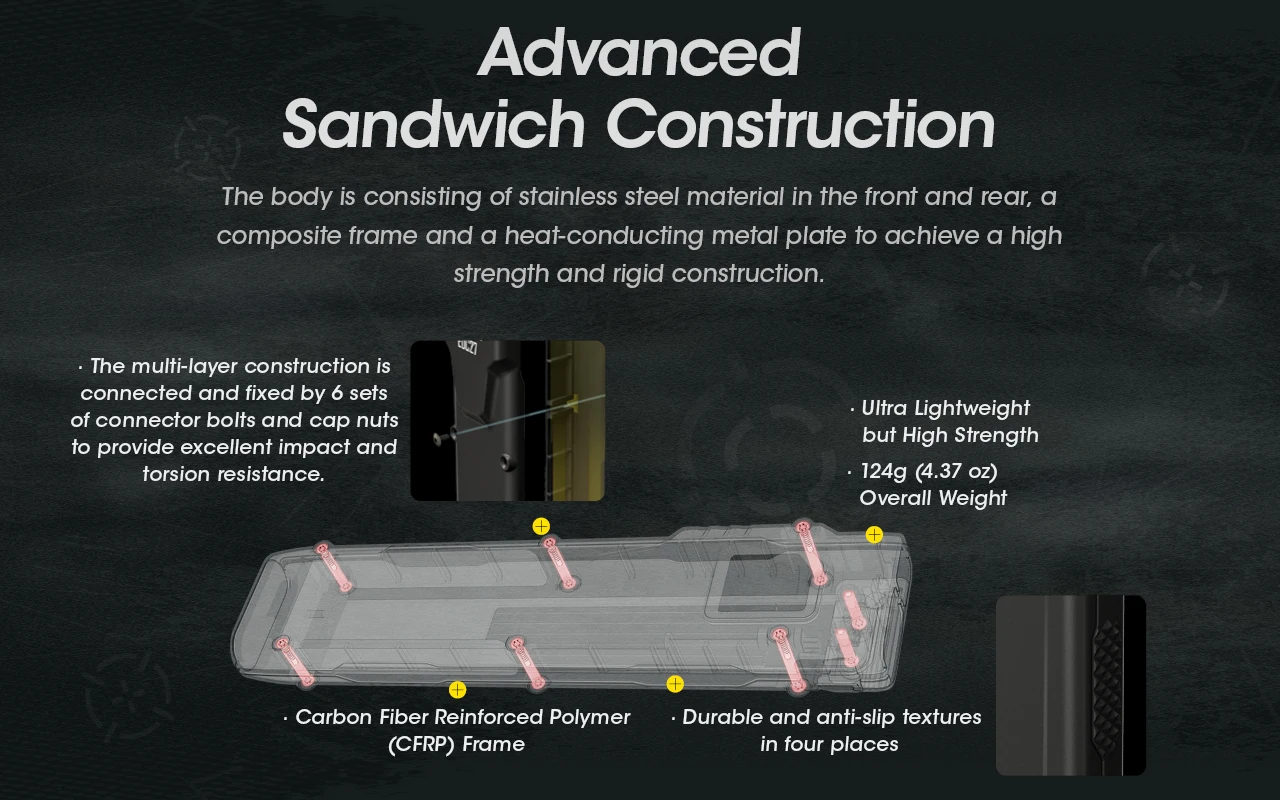 Advanced
Sandwich Construction

The body is consisting of stainless steel material in the front and rear, a composite frame and a heat-conducting metal plate to achieve a high strength and rigid construction.

· The multi-layer construction is connected and fixed by 6 sets of connector bolts and cap nuts to provide excellent impact and torsion resistance.

· Ultra Lightweight but High Strength

· 124g (4.37 oz) Overall Weight

· Carbon Fiber Reinforced Polymer (CFRP) Frame

· Durable and anti-slip textures in four places