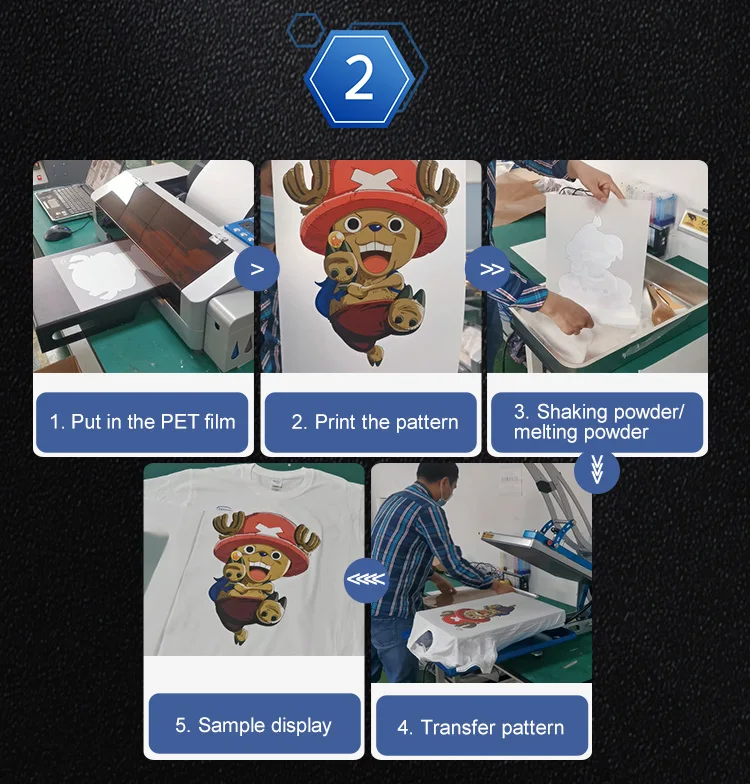 2

1. Put in the PET film

2. Print the pattern

3. Shaking powder/ melting powder

5. Sample display

4. Transfer pattern