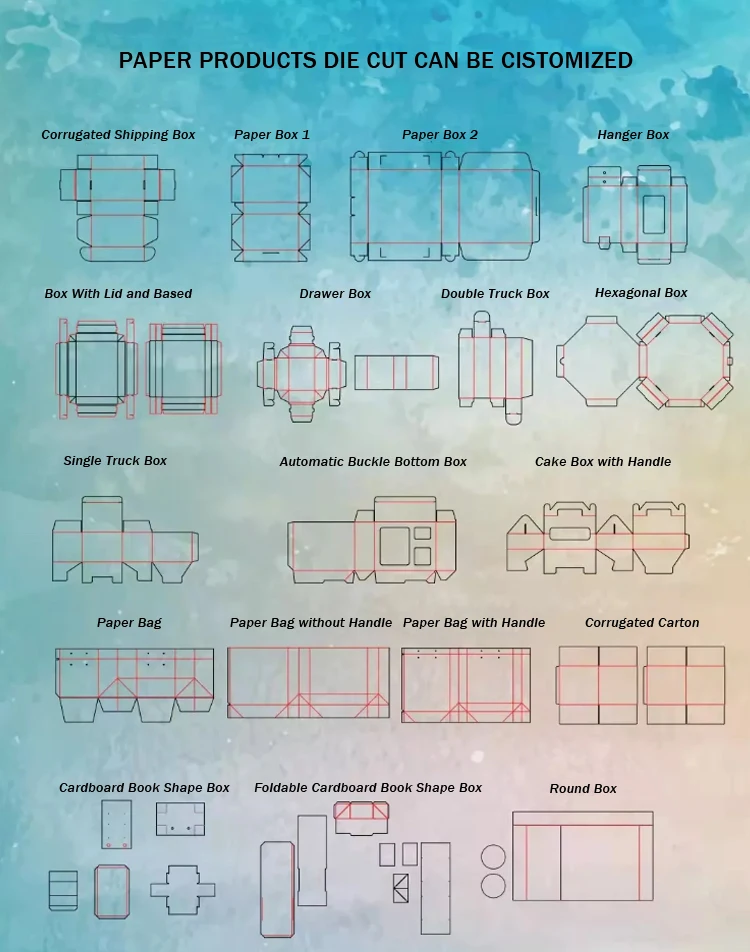 PAPER PRODUCTS DIE CUT CAN BE CISTOMIZED

Corrugated Shipping Box

Paper Box 1

Paper Box 2

Hanger Box

Box With Lid and Based

Drawer Box

Double Truck Box

Hexagonal Box

Single Truck Box

Automatic Buckle Bottom Box

Cake Box with Handle

Paper Bag

Paper Bag without Handle

Paper Bag with Handle

Corrugated Carton

Cardboard Book Shape Box

Foldable Cardboard Book Shape Box

Round Box