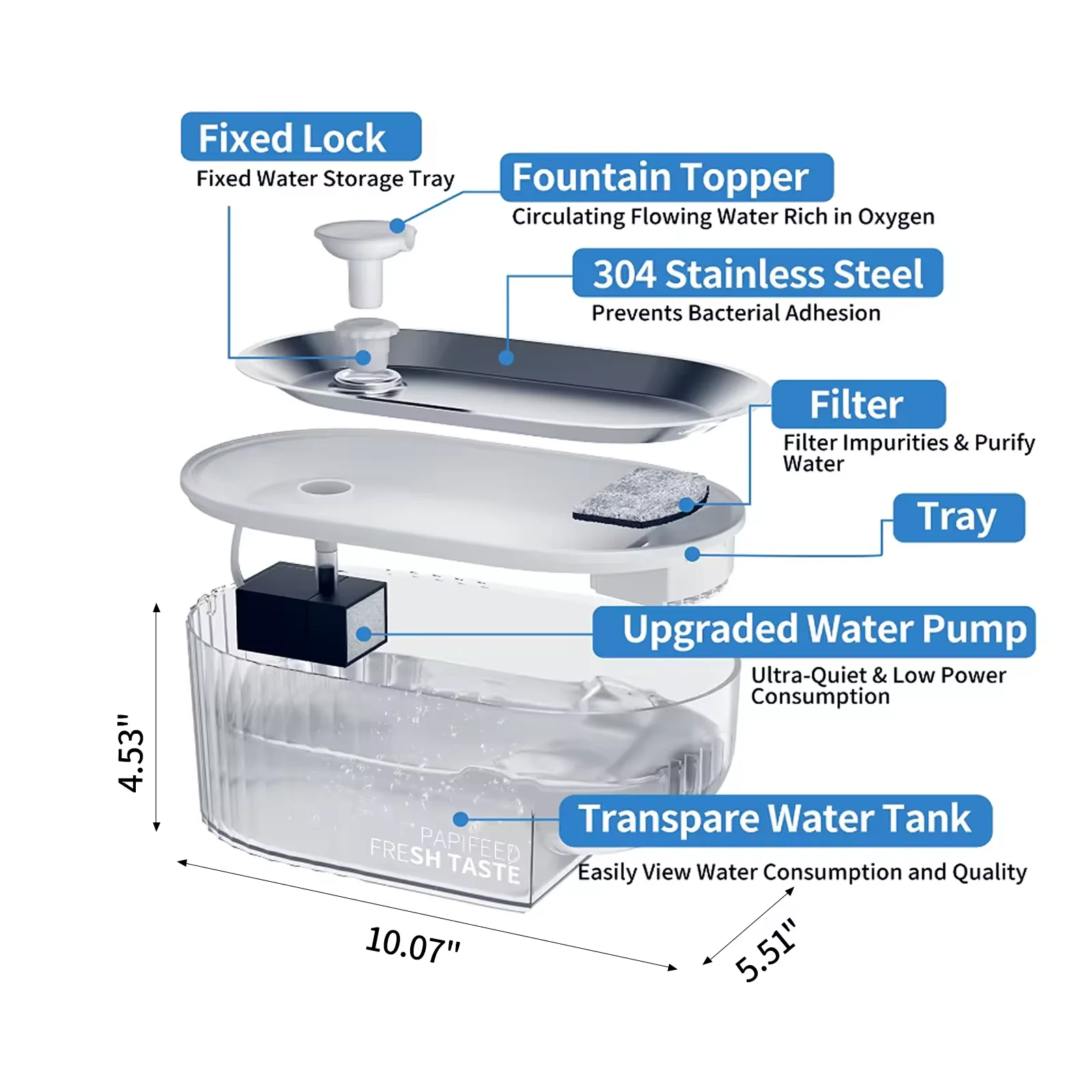 Fixed Lock
Fixed Water Storage Tray

Fountain Topper
Circulating Flowing Water Rich in Oxygen

304 Stainless Steel
Prevents Bacterial Adhesion

Filter
Filter Impurities & Purify Water

Tray

Upgraded Water Pump
Ultra-Quiet & Low Power Consumption

Transpare Water Tank
Easily View Water Consumption and Quality

PAPIFEED
FRESH TASTE

4.53"
10.07"
5.51"