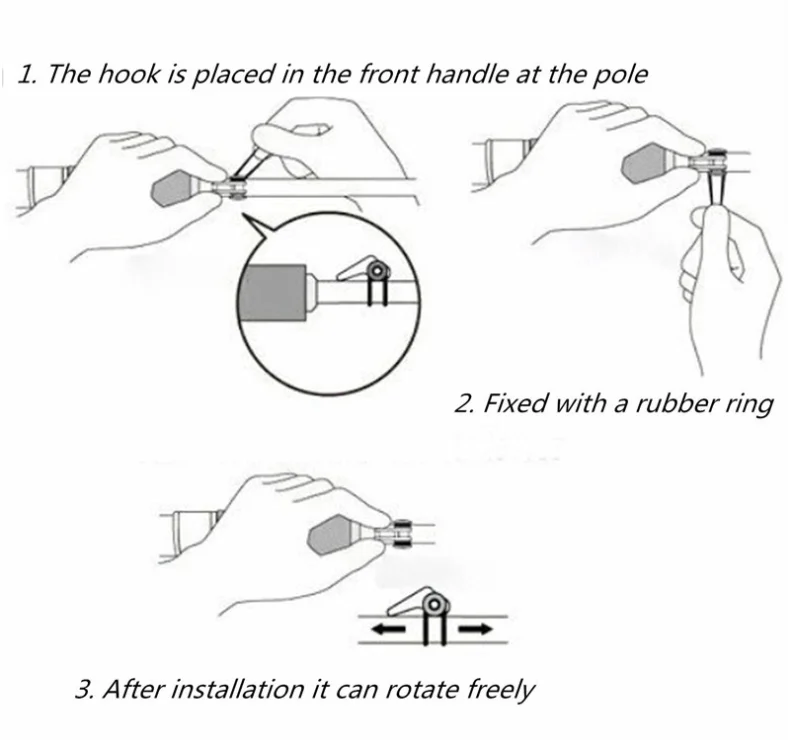 1. The hook is placed in the front handle at the pole

2. Fixed with a rubber ring

3. After installation it can rotate freely