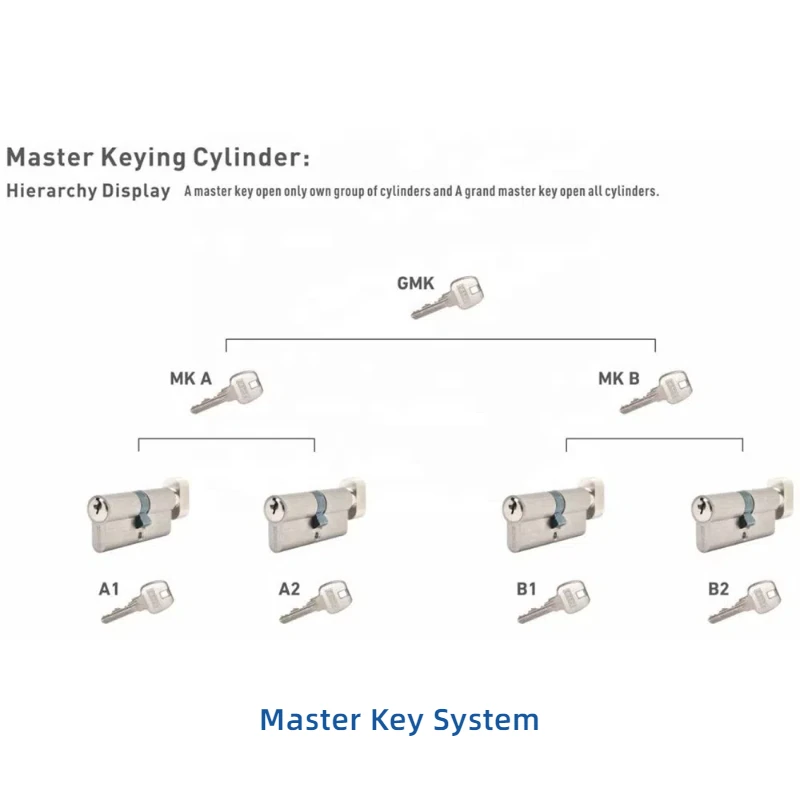 Master Keying Cylinder:
Hierarchy Display A master key open only own group of cylinders and A grand master key open all cylinders.

GMK

MK A

MK B

A1

A2

B1

B2

Master Key System