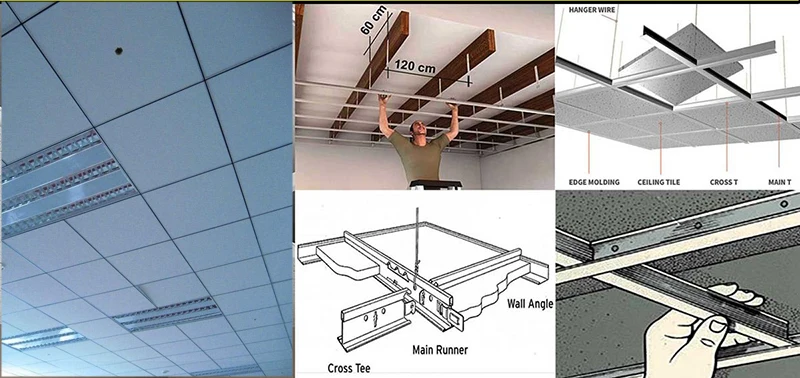 60 cm
120 cm

HANGER WIRE
EDGE MOLDING
CEILING TILE
CROSS T
MAIN T

Wall Angle
Main Runner
Cross Tee