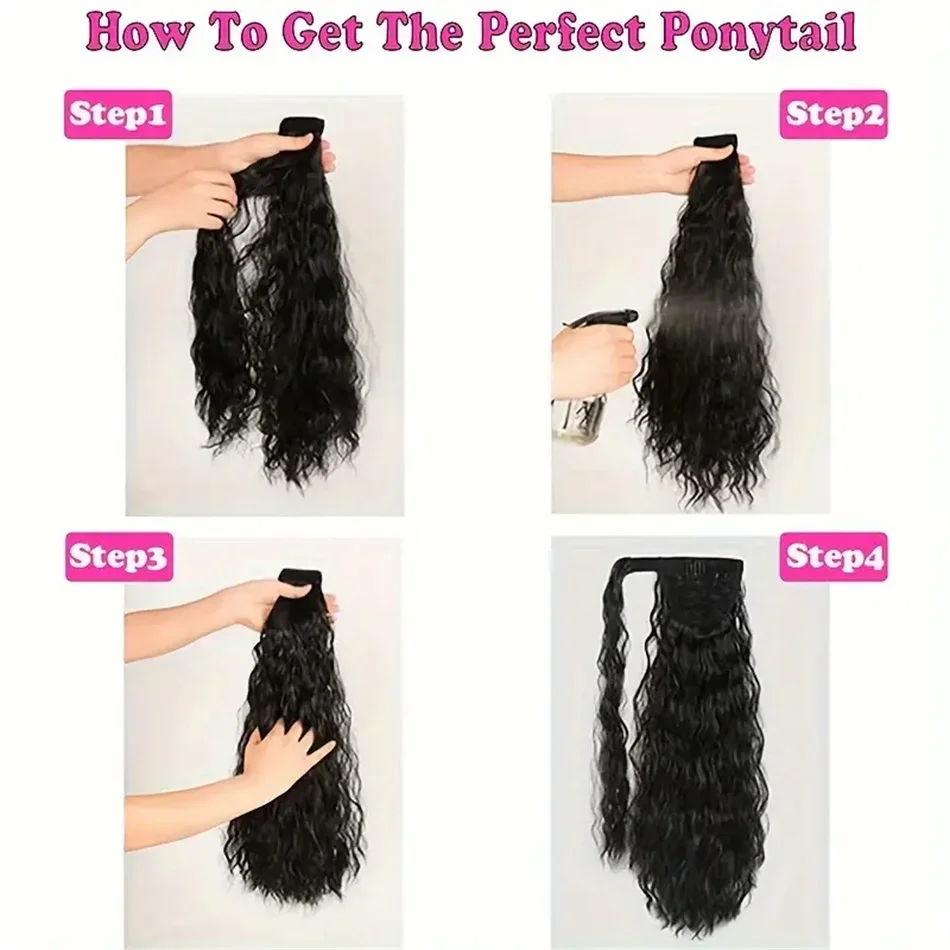 How To Get The Perfect Ponytail

Step1

Step2

Step3

Step4