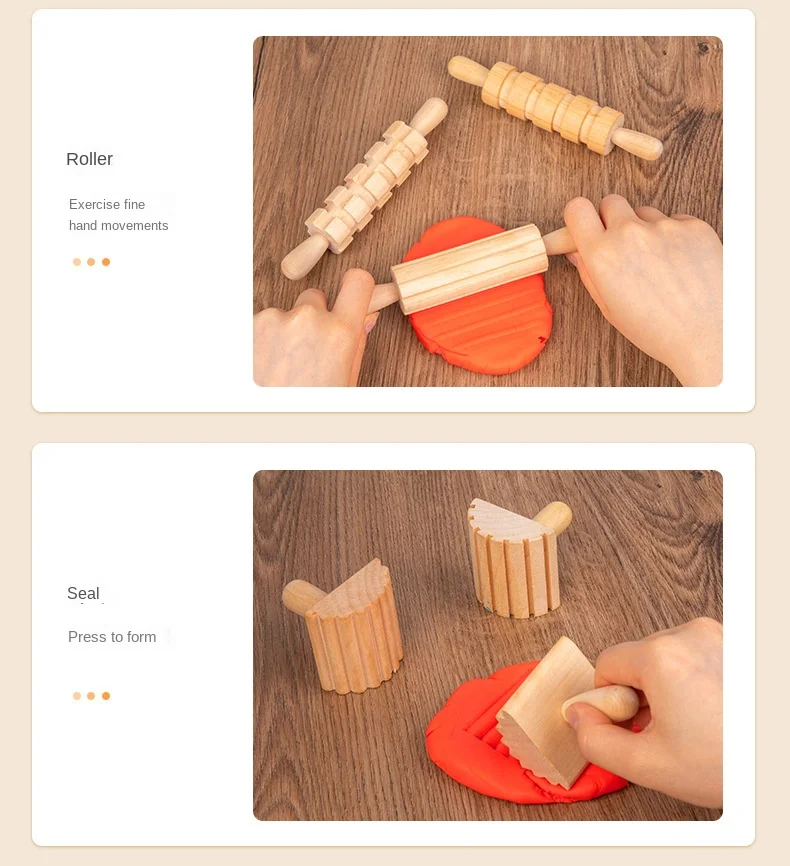 Roller

Exercise fine hand movements

Seal

Press to form