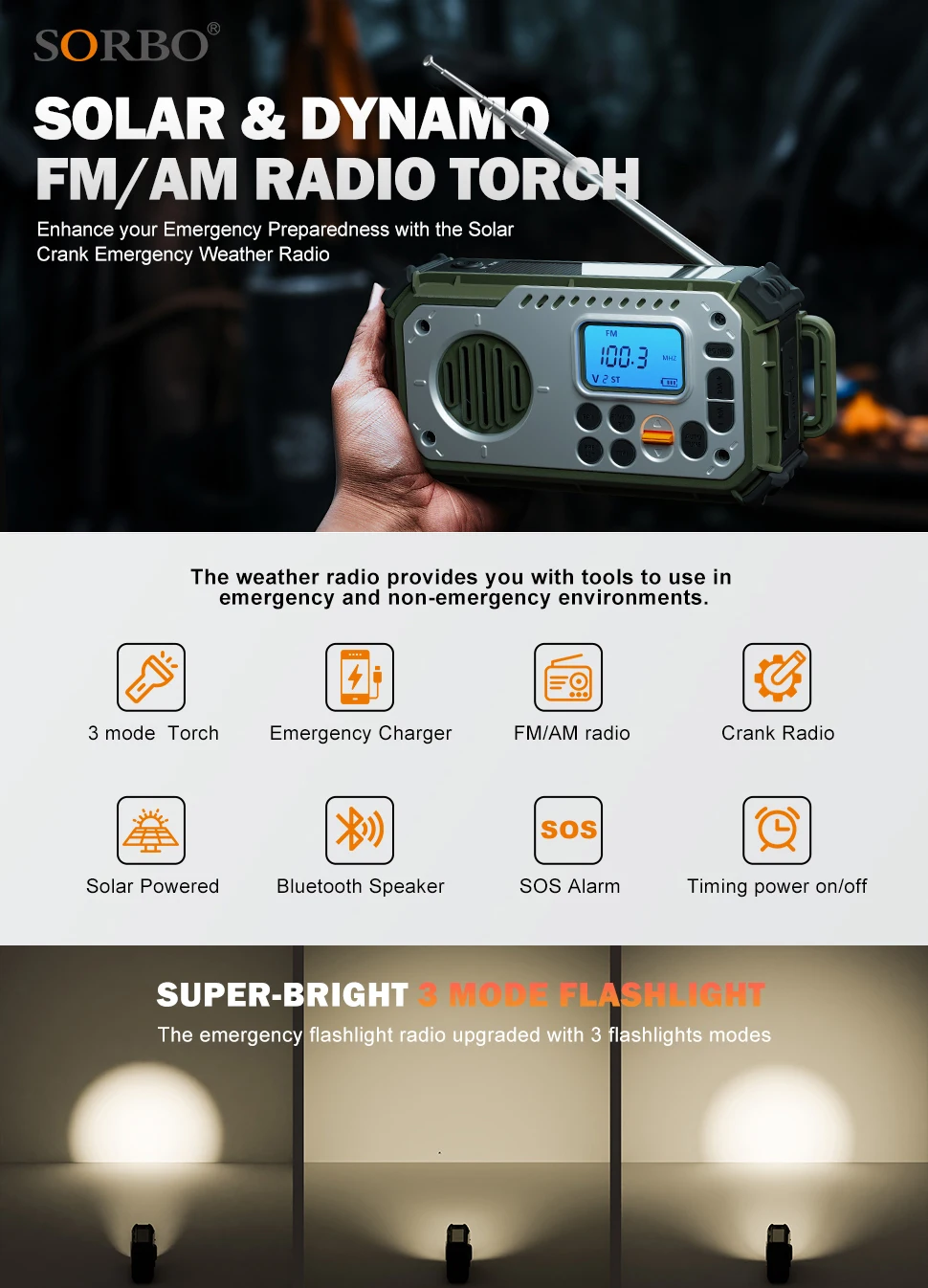 SORBO®

SOLAR & DYNAMO FM/AM RADIO TORCH

Enhance your Emergency Preparedness with the Solar Crank Emergency Weather Radio

FM
100.3
MHZ
V 2 ST

The weather radio provides you with tools to use in emergency and non-emergency environments.

3 mode Torch
Emergency Charger
FM/AM radio
Crank Radio

Solar Powered
Bluetooth Speaker
SOS
SOS Alarm
Timing power on/off

SUPER-BRIGHT 3 MODE FLASHLIGHT

The emergency flashlight radio upgraded with 3 flashlights modes