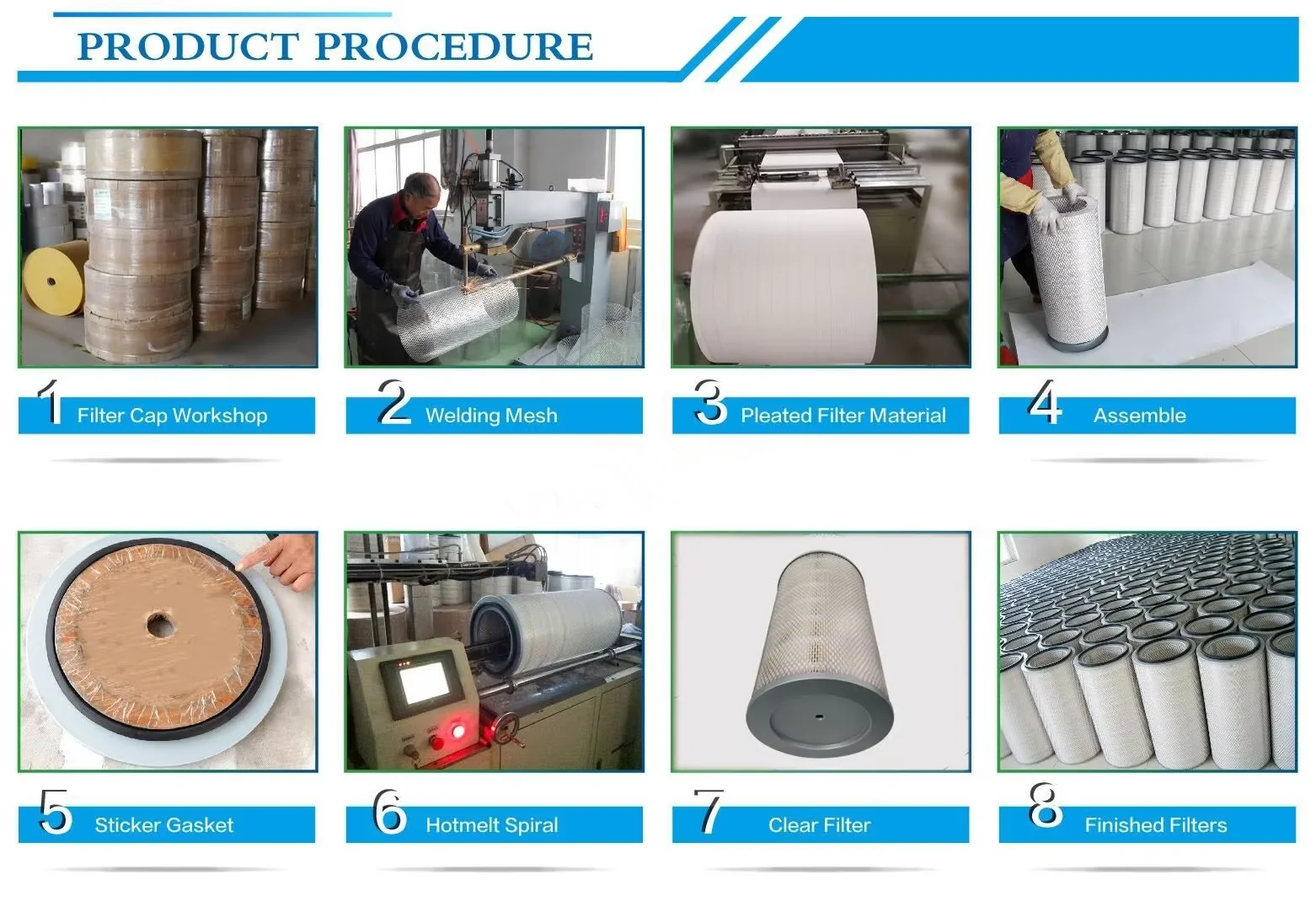 PRODUCT PROCEDURE

1 Filter Cap Workshop

2 Welding Mesh

3 Pleated Filter Material

4 Assemble

5 Sticker Gasket

6 Hotmelt Spiral

7 Clear Filter

8 Finished Filters