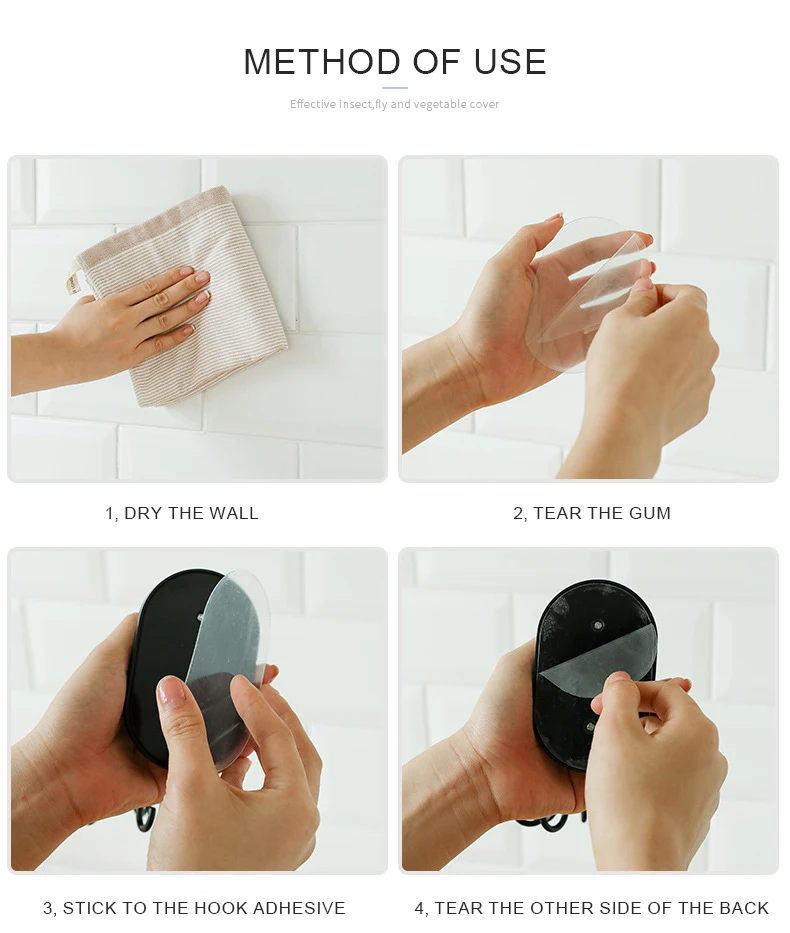 METHOD OF USE

Effective insect,fly and vegetable cover

1, DRY THE WALL

2, TEAR THE GUM

3, STICK TO THE HOOK ADHESIVE

4, TEAR THE OTHER SIDE OF THE BACK