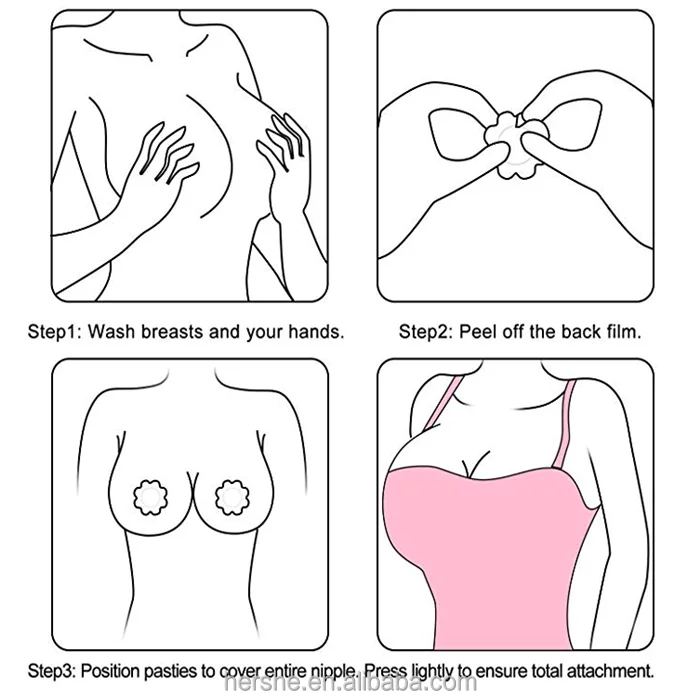 Step1: Wash breasts and your hands.

Step2: Peel off the back film.

Step3: Position pasties to cover entire nipple. Press lightly to ensure total attachment.

hershe.en.alibaba.com