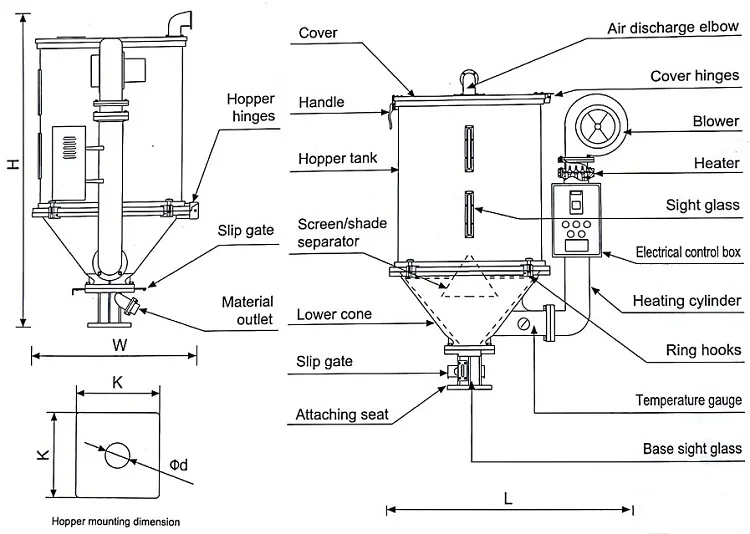 H

Hopper hinges

Slip gate

Material outlet

W

K

K

Φd

Hopper mounting dimension

Cover

Handle

Hopper tank

Screen/shade separator

Lower cone

Slip gate

Attaching seat

Air discharge elbow

Cover hinges

Blower

Heater

Sight glass

Electrical control box

Heating cylinder

Ring hooks

Temperature gauge

Base sight glass

L