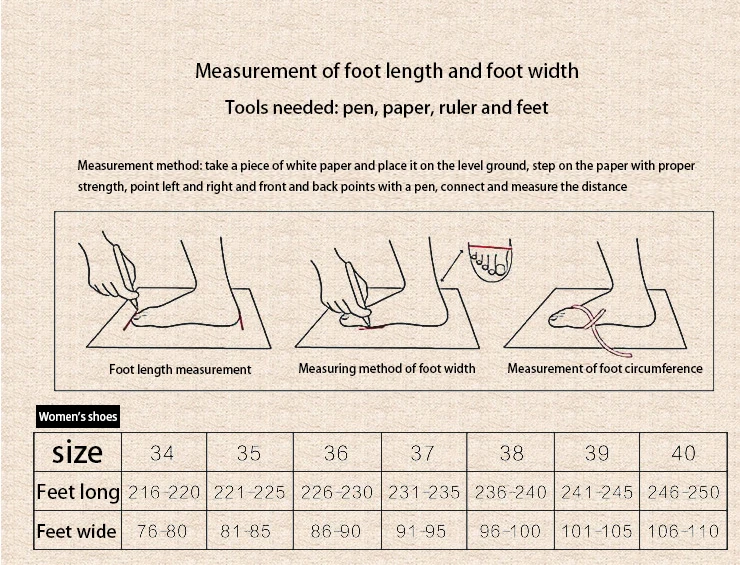 Measurement of foot length and foot width

Tools needed: pen, paper, ruler and feet

Measurement method: take a piece of white paper and place it on the level ground, step on the paper with proper strength, point left and right and front and back points with a pen, connect and measure the distance

Foot length measurement

Measuring method of foot width

Measurement of foot circumference

Women's shoes

| size | 34 | 35 | 36 | 37 | 38 | 39 | 40 |
|---|---|---|---|---|---|---|---|
| Feet long | 216-220 | 221-225 | 226-230 | 231-235 | 236-240 | 241-245 | 246-250 |
| Feet wide | 76-80 | 81-85 | 86-90 | 91-95 | 96-100 | 101-105 | 106-110 |