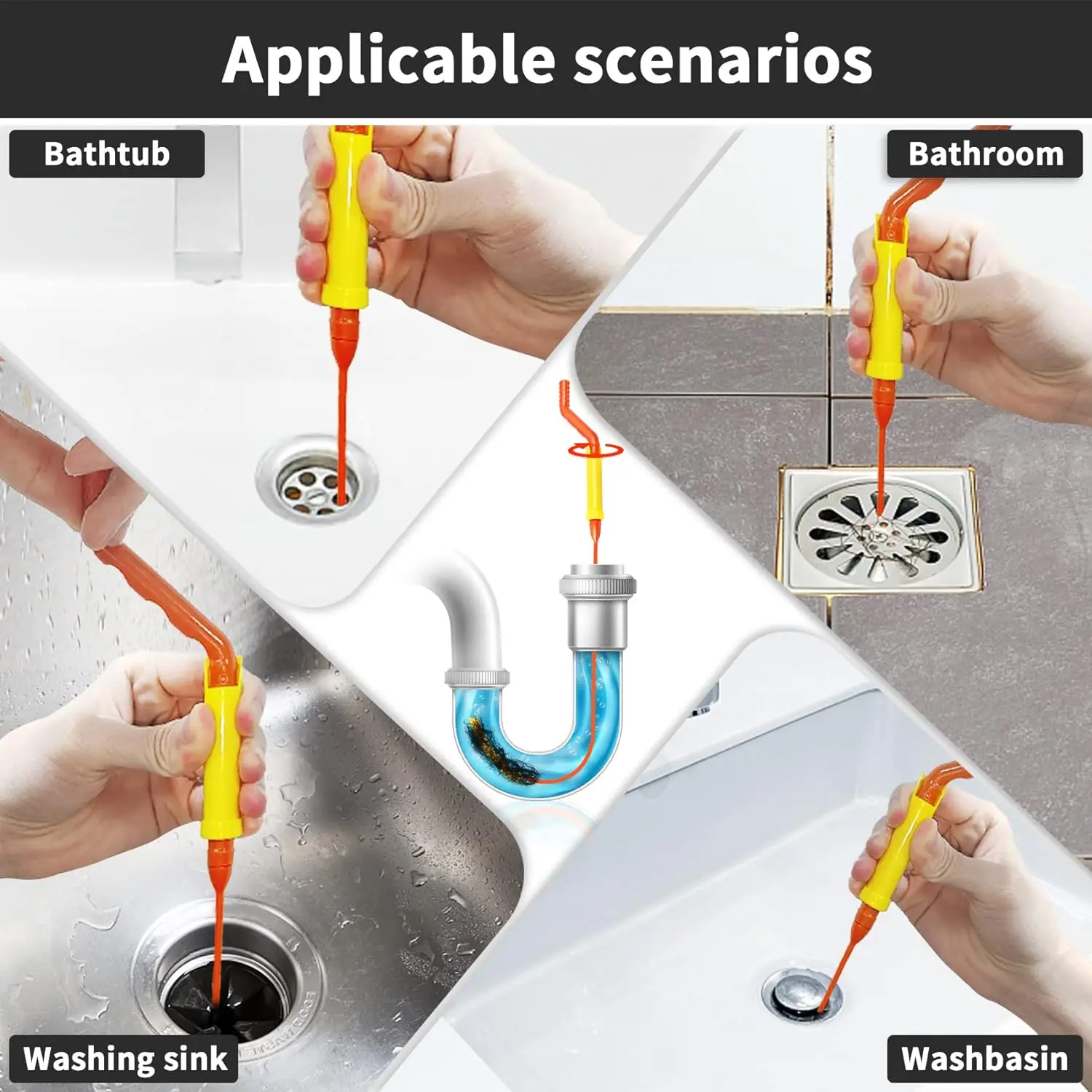 Applicable scenarios

Bathtub

Bathroom

Washing sink

Washbasin