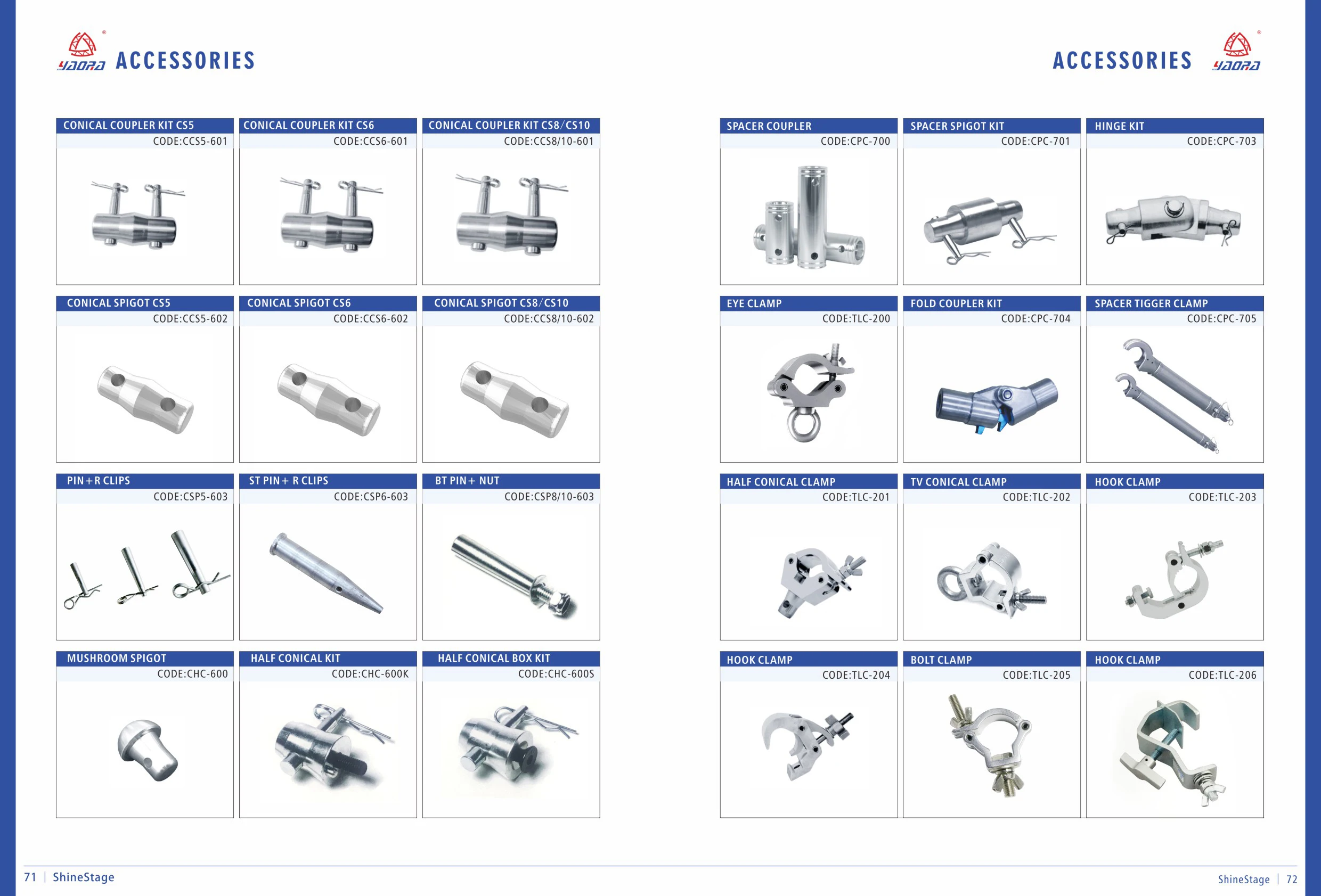 YAORA ACCESSORIES

CONICAL COUPLER KIT CS5
CODE:CCS5-601

CONICAL COUPLER KIT CS6
CODE:CCS6-601

CONICAL COUPLER KIT CS8/CS10
CODE:CCS8/10-601

CONICAL SPIGOT CS5
CODE:CCS5-602

CONICAL SPIGOT CS6
CODE:CCS6-602

CONICAL SPIGOT CS8/CS10
CODE:CCS8/10-602

PIN+R CLIPS
CODE:CSP5-603

ST PIN+ R CLIPS
CODE:CSP6-603

BT PIN+ NUT
CODE:CSP8/10-603

MUSHROOM SPIGOT
CODE:CHC-600

HALF CONICAL KIT
CODE:CHC-600K

HALF CONICAL BOX KIT
CODE:CHC-600S

71 | ShineStage

ACCESSORIES YAORA

SPACER COUPLER
CODE:CPC-700

SPACER SPIGOT KIT
CODE:CPC-701

HINGE KIT
CODE:CPC-703

EYE CLAMP
CODE:TLC-200

FOLD COUPLER KIT
CODE:CPC-704

SPACER TIGGER CLAMP
CODE:CPC-705

HALF CONICAL CLAMP
CODE:TLC-201

TV CONICAL CLAMP
CODE:TLC-202

HOOK CLAMP
CODE:TLC-203

HOOK CLAMP
CODE:TLC-204

BOLT CLAMP
CODE:TLC-205

HOOK CLAMP
CODE:TLC-206

ShineStage | 72