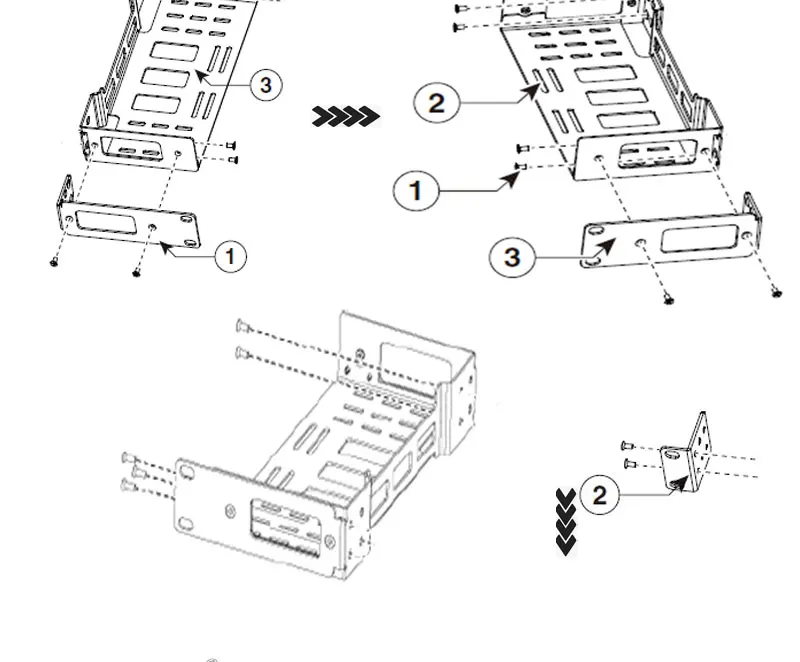 3

1

2

1

3

2