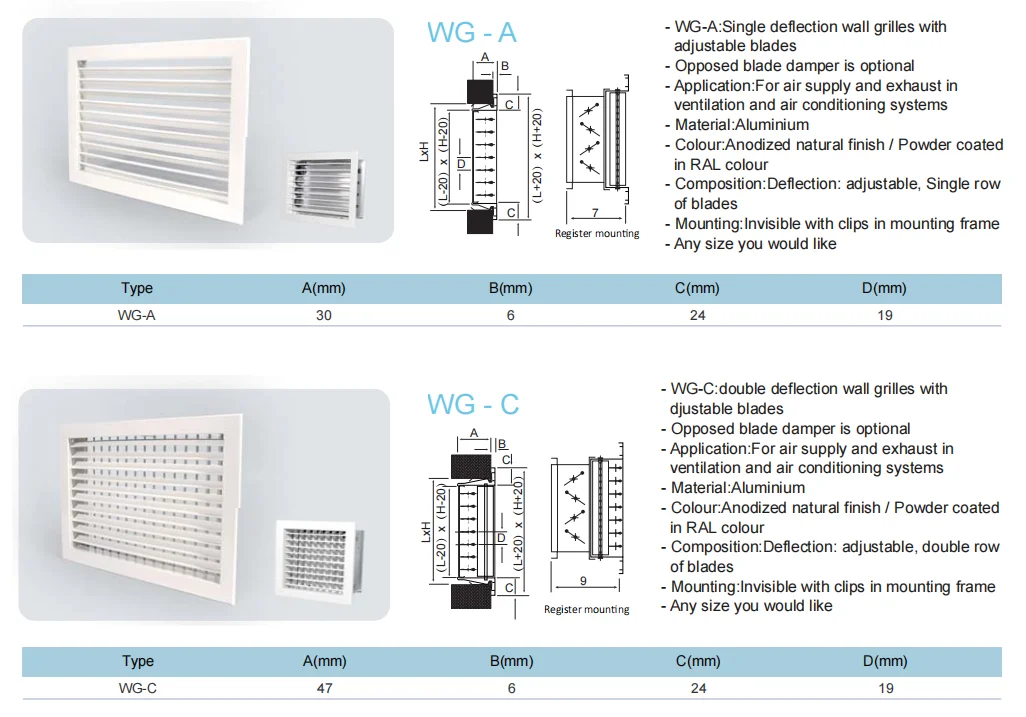 WG - A

A
B
C
LxH
(L-20) x (H-20)
D
(L+20) x (H+20)
C
7
Register mounting

- WG-A:Single deflection wall grilles with adjustable blades
- Opposed blade damper is optional
- Application:For air supply and exhaust in ventilation and air conditioning systems
- Material:Aluminium
- Colour:Anodized natural finish / Powder coated in RAL colour
- Composition:Deflection: adjustable, Single row of blades
- Mounting:Invisible with clips in mounting frame
- Any size you would like

| Type | A(mm) | B(mm) | C(mm) | D(mm) |
|---|---|---|---|---|
| WG-A | 30 | 6 | 24 | 19 |

WG - C

A
B
C
LxH
(L-20) x (H-20)
D
(L+20) x (H+20)
C
9
Register mounting

- WG-C:double deflection wall grilles with djustable blades
- Opposed blade damper is optional
- Application:For air supply and exhaust in ventilation and air conditioning systems
- Material:Aluminium
- Colour:Anodized natural finish / Powder coated in RAL colour
- Composition:Deflection: adjustable, double row of blades
- Mounting:Invisible with clips in mounting frame
- Any size you would like

| Type | A(mm) | B(mm) | C(mm) | D(mm) |
|---|---|---|---|---|
| WG-C | 47 | 6 | 24 | 19 |