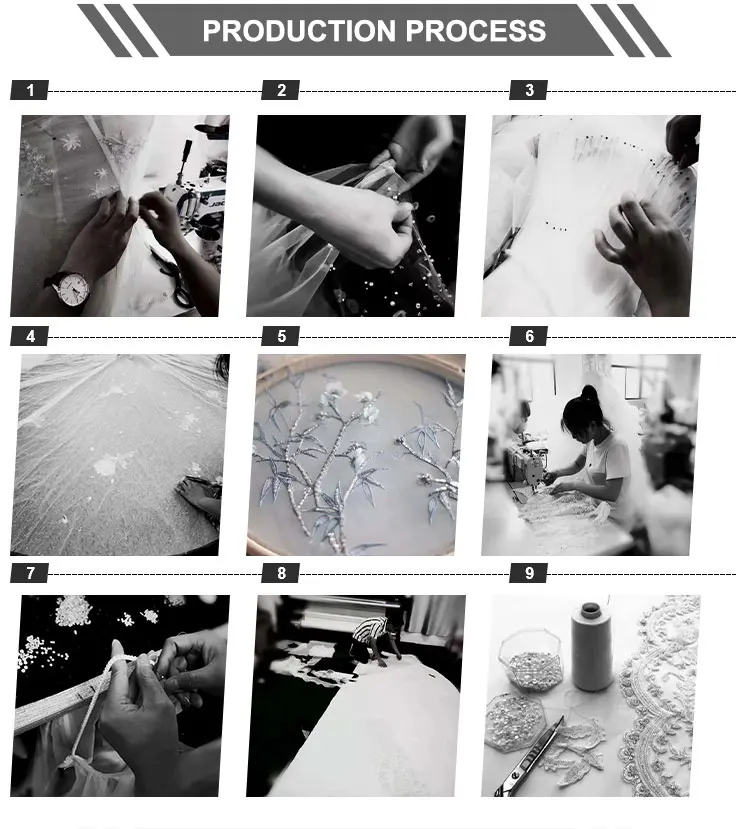 PRODUCTION PROCESS

1

2

3

4

5

6

7

8

9