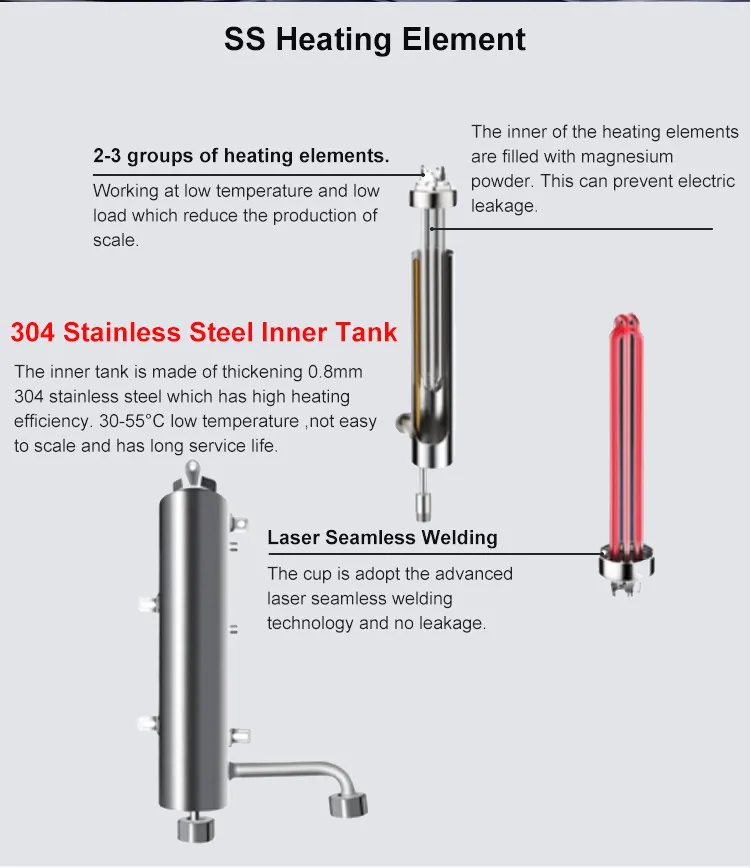 SS Heating Element

2-3 groups of heating elements.

Working at low temperature and low load which reduce the production of scale.

The inner of the heating elements are filled with magnesium powder. This can prevent electric leakage.

304 Stainless Steel Inner Tank

The inner tank is made of thickening 0.8mm 304 stainless steel which has high heating efficiency. 30-55°C low temperature ,not easy to scale and has long service life.

Laser Seamless Welding

The cup is adopt the advanced laser seamless welding technology and no leakage.