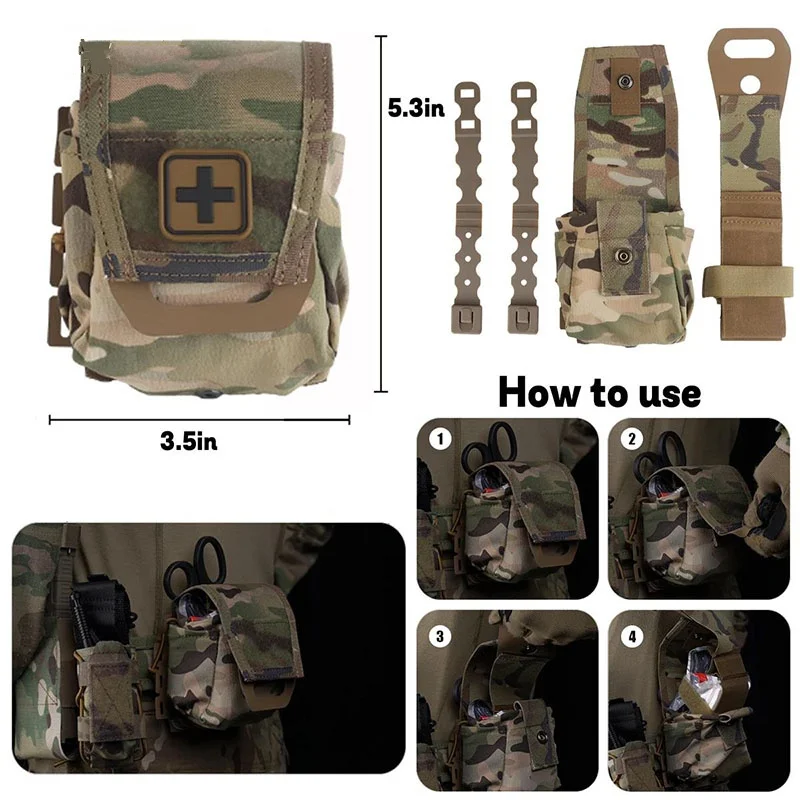 5.3in

3.5in

How to use

1

2

3

4