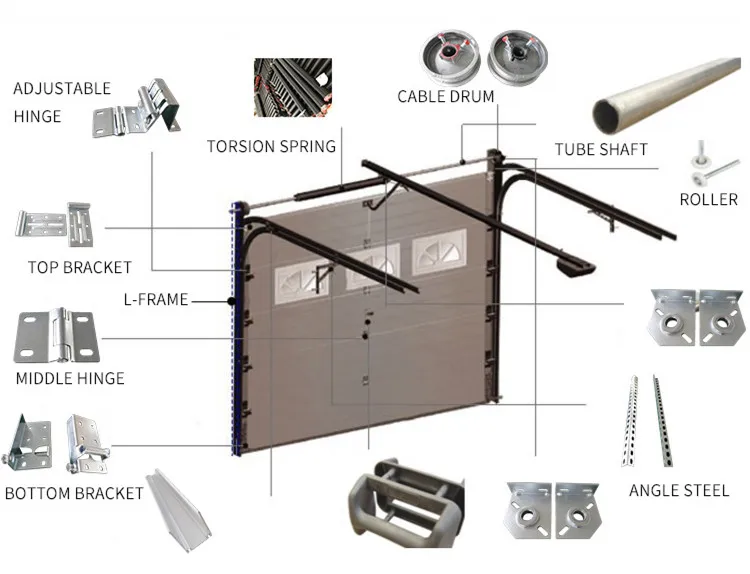 ADJUSTABLE HINGE

TORSION SPRING

CABLE DRUM

TUBE SHAFT

ROLLER

TOP BRACKET

L-FRAME

MIDDLE HINGE

BOTTOM BRACKET

ANGLE STEEL