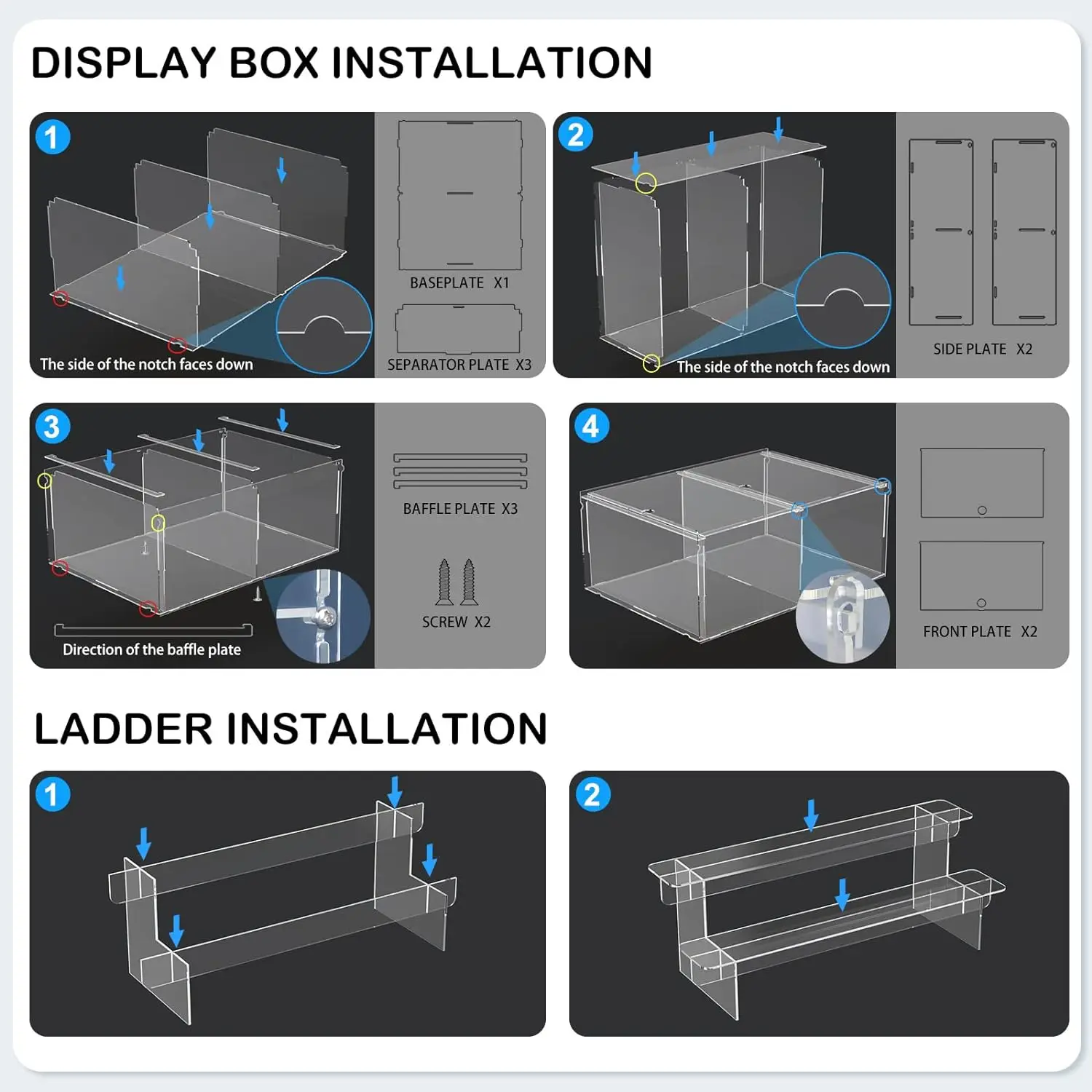 DISPLAY BOX INSTALLATION

1

The side of the notch faces down

BASEPLATE X1

SEPARATOR PLATE X3

2

The side of the notch faces down

SIDE PLATE X2

3

Direction of the baffle plate

BAFFLE PLATE X3

SCREW X2

4

FRONT PLATE X2

LADDER INSTALLATION

1

2