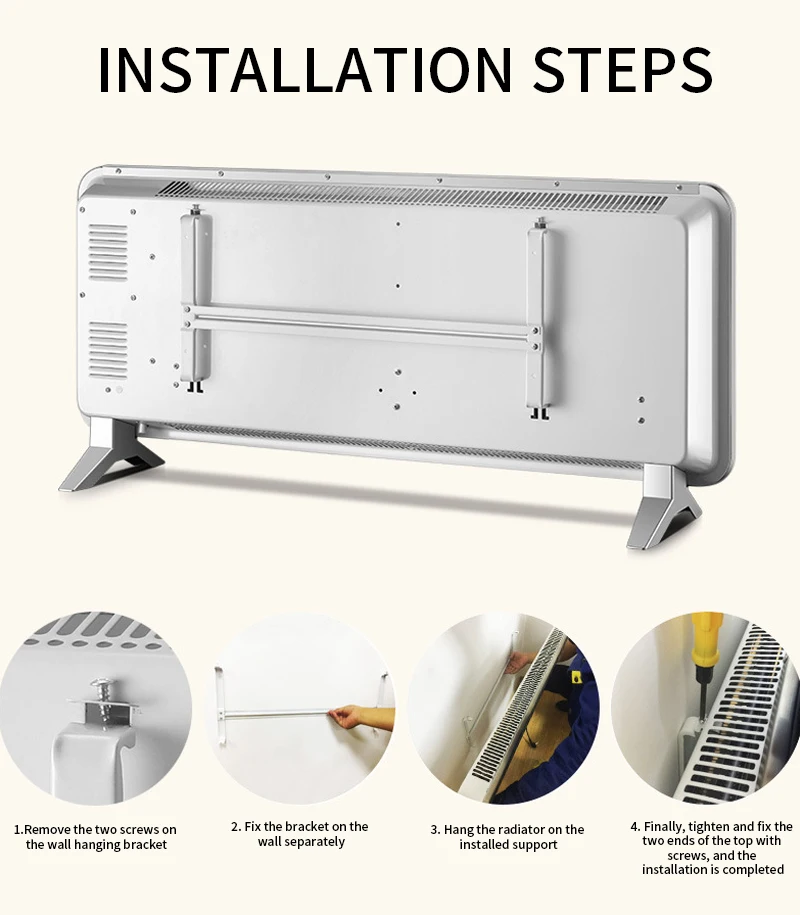 INSTALLATION STEPS

1.Remove the two screws on the wall hanging bracket

2. Fix the bracket on the wall separately

3. Hang the radiator on the installed support

4. Finally, tighten and fix the two ends of the top with screws, and the installation is completed