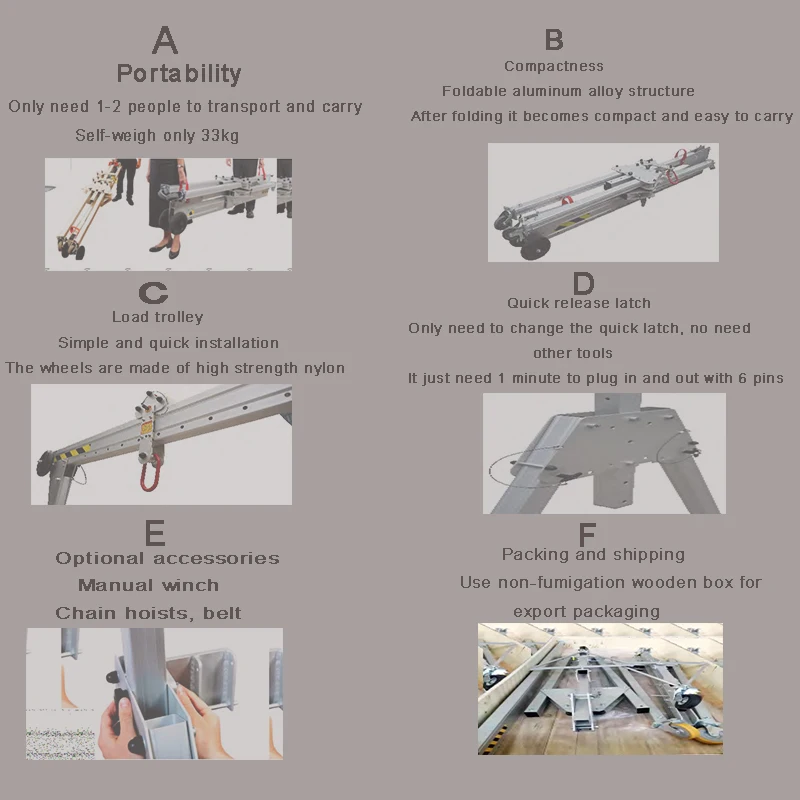 A
Portability
Only need 1-2 people to transport and carry
Self-weigh only 33kg

B
Compactness
Foldable aluminum alloy structure
After folding it becomes compact and easy to carry

C
Load trolley
Simple and quick installation
The wheels are made of high strength nylon

D
Quick release latch
Only need to change the quick latch, no need other tools
It just need 1 minute to plug in and out with 6 pins

E
Optional accessories
Manual winch
Chain hoists, belt

F
Packing and shipping
Use non-fumigation wooden box for export packaging