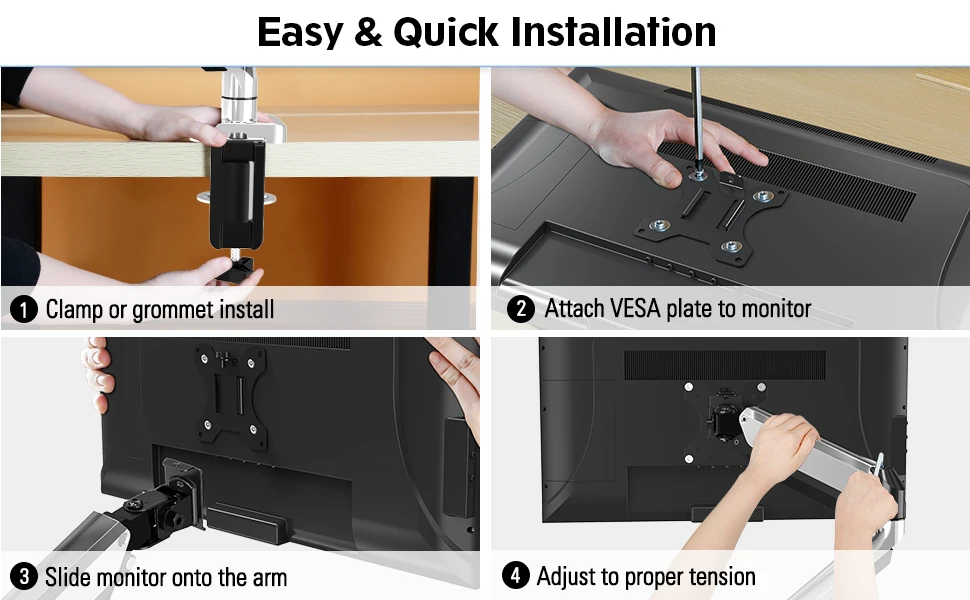 Easy & Quick Installation

1 Clamp or grommet install

2 Attach VESA plate to monitor

3 Slide monitor onto the arm

4 Adjust to proper tension