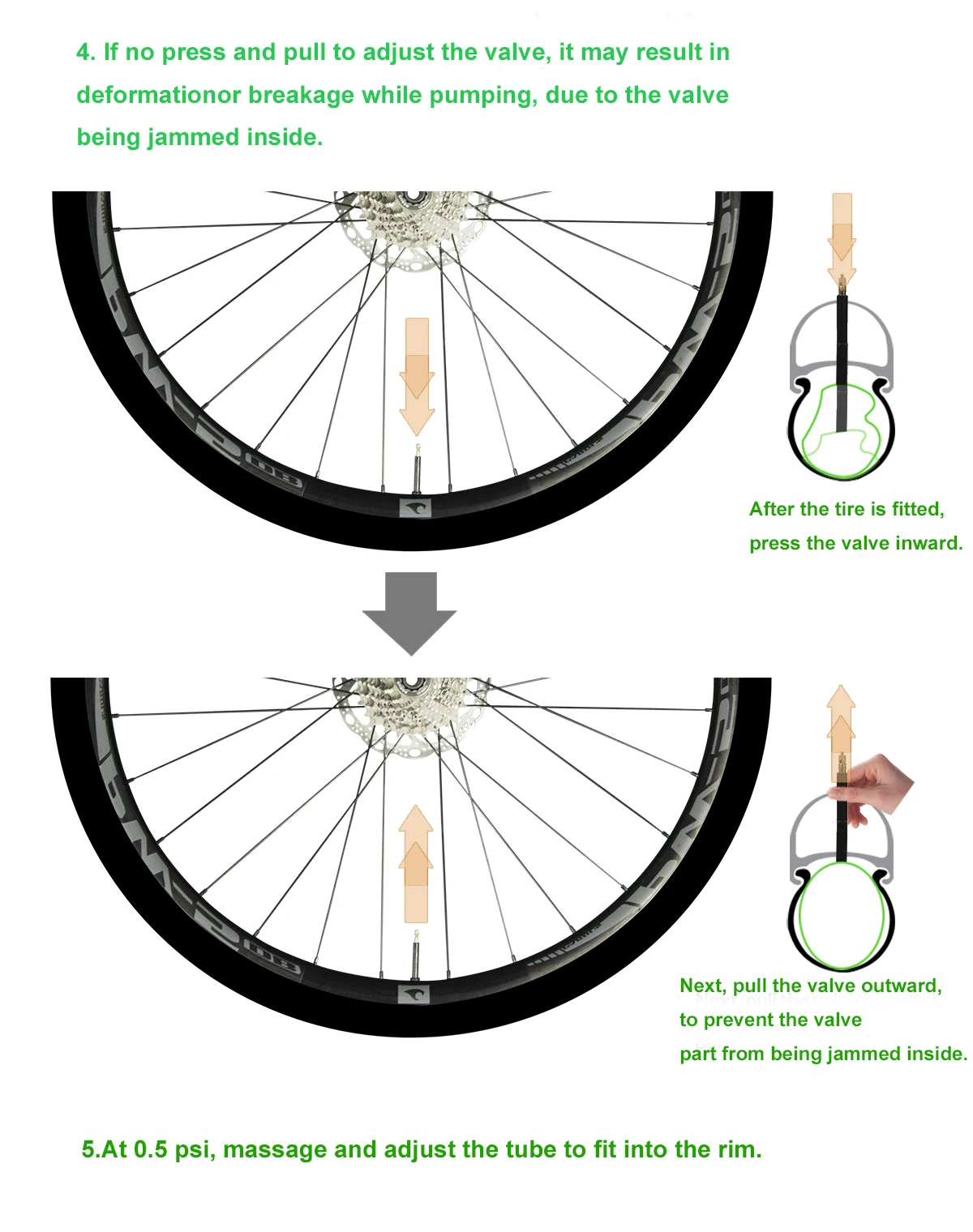 4. If no press and pull to adjust the valve, it may result in deformationor breakage while pumping, due to the valve being jammed inside.

After the tire is fitted, press the valve inward.

Next, pull the valve outward, to prevent the valve part from being jammed inside.

5.At 0.5 psi, massage and adjust the tube to fit into the rim.