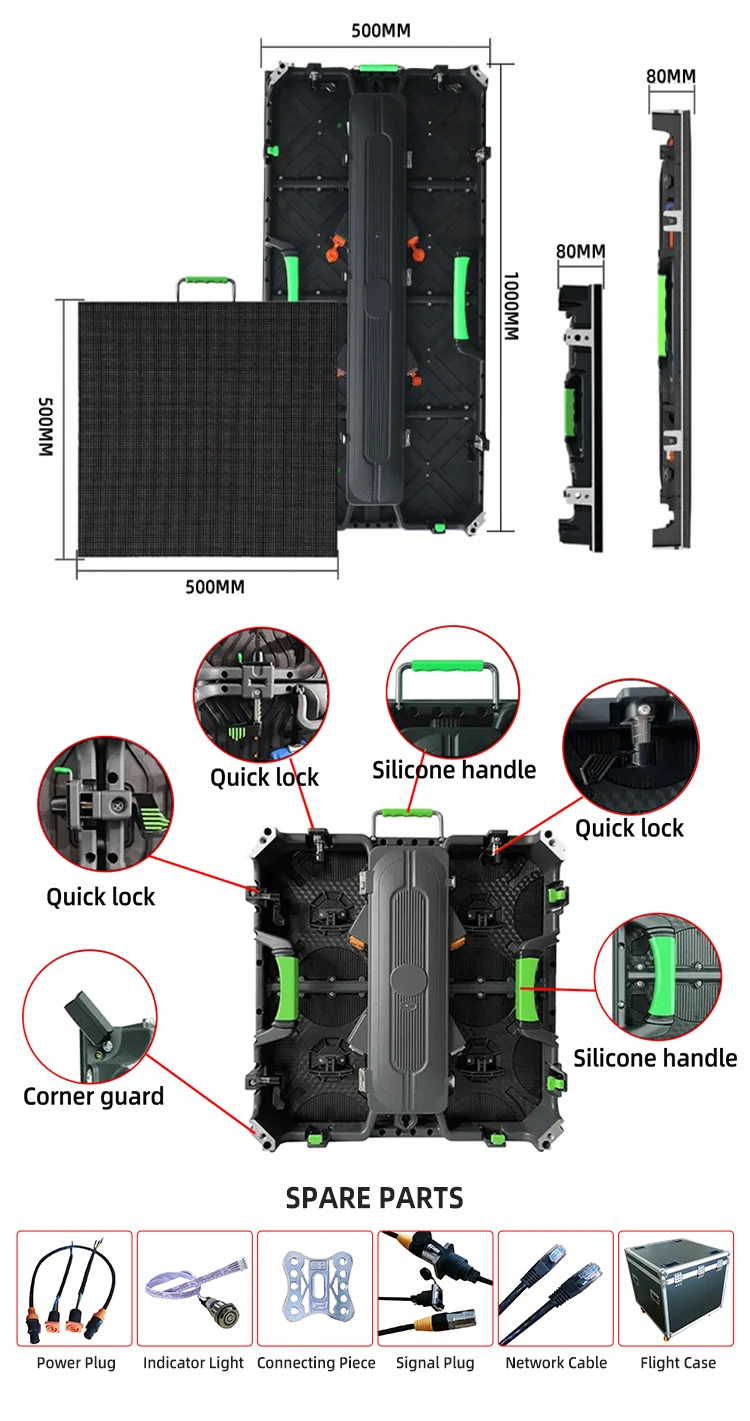 500MM

80MM

80MM

1000MM

500MM

500MM

Quick lock

Silicone handle

Quick lock

Quick lock

Silicone handle

Corner guard

SPARE PARTS

Power Plug

Indicator Light

Connecting Piece

Signal Plug

Network Cable

Flight Case