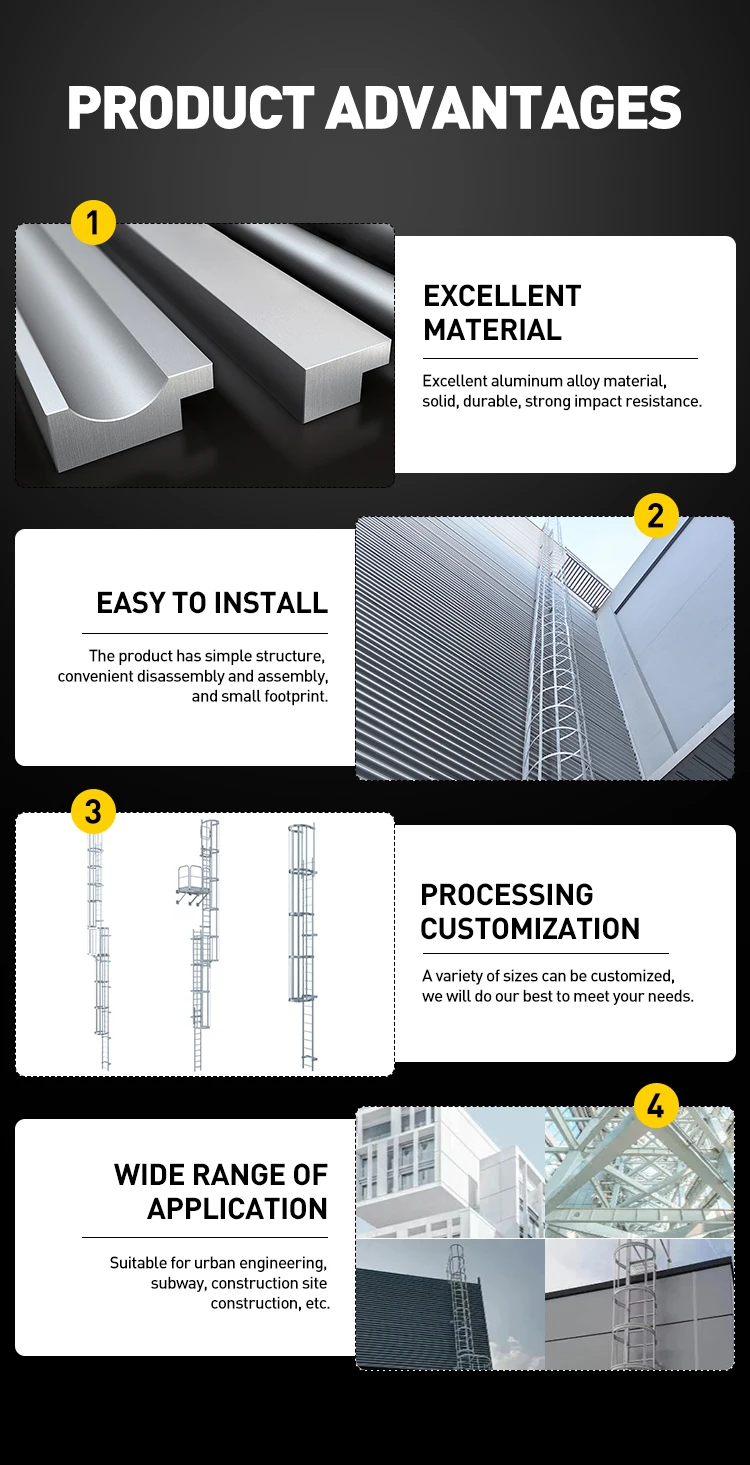 PRODUCT ADVANTAGES

1

EXCELLENT MATERIAL

Excellent aluminum alloy material, solid, durable, strong impact resistance.

2

EASY TO INSTALL

The product has simple structure, convenient disassembly and assembly, and small footprint.

3

PROCESSING CUSTOMIZATION

A variety of sizes can be customized, we will do our best to meet your needs.

4

WIDE RANGE OF APPLICATION

Suitable for urban engineering, subway, construction site construction, etc.