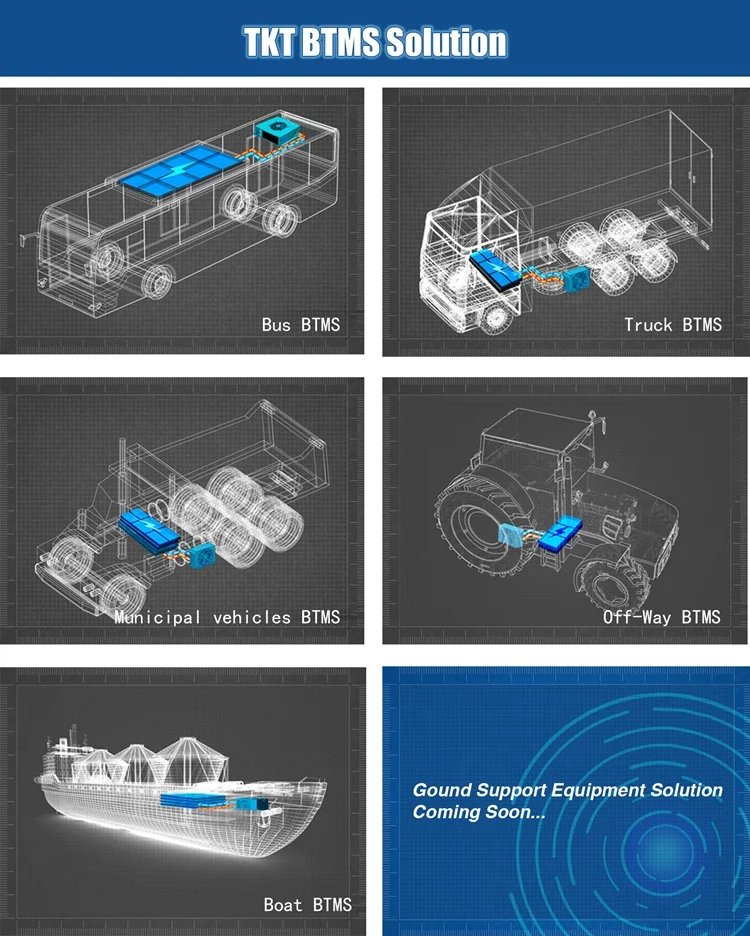 TKT BTMS Solution

Bus BTMS

Truck BTMS

Municipal vehicles BTMS

Off-Way BTMS

Boat BTMS

Gound Support Equipment Solution
Coming Soon...