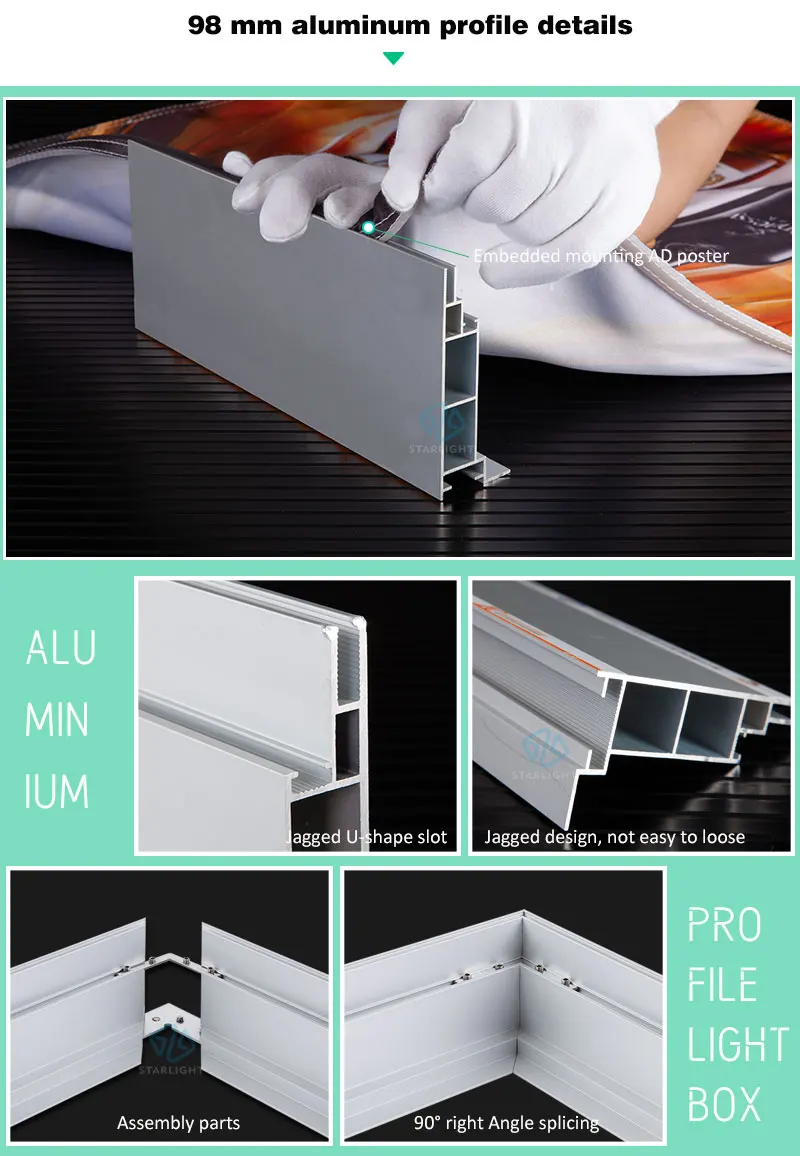 98 mm aluminum profile details

Embedded mounting AD poster

STARLIGHT

ALU
MIN
IUM

Jagged U-shape slot

STARLIGHT

Jagged design, not easy to loose

STARLIGHT

Assembly parts

90° right Angle splicing

PRO
FILE
LIGHT
BOX