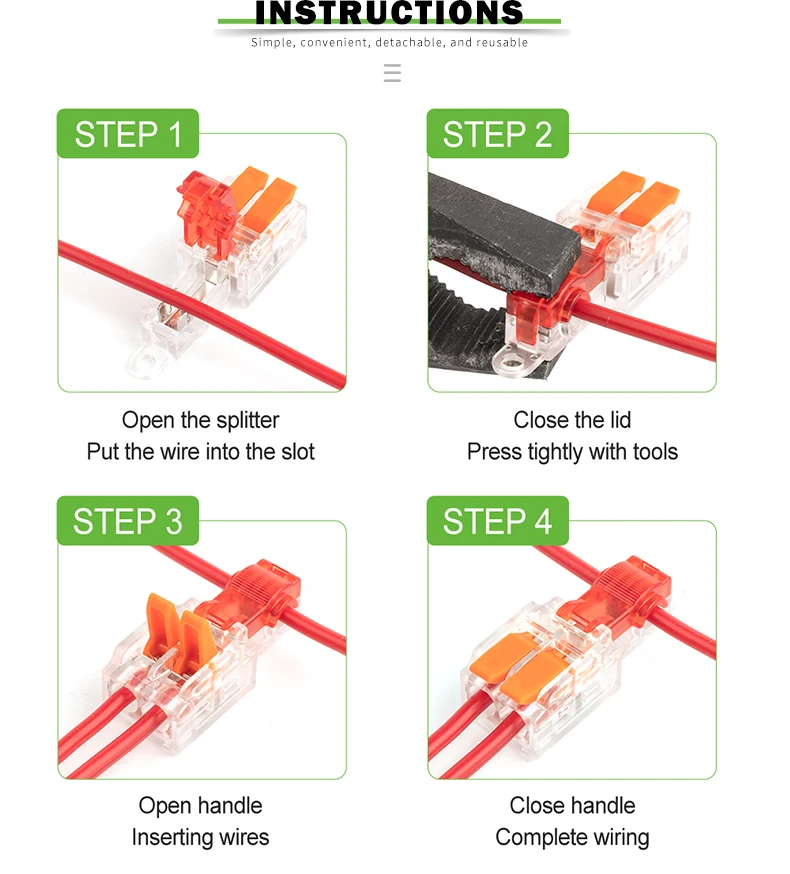 INSTRUCTIONS

Simple, convenient, detachable, and reusable

STEP 1

Open the splitter
Put the wire into the slot

STEP 2

Close the lid
Press tightly with tools

STEP 3

Open handle
Inserting wires

STEP 4

Close handle
Complete wiring